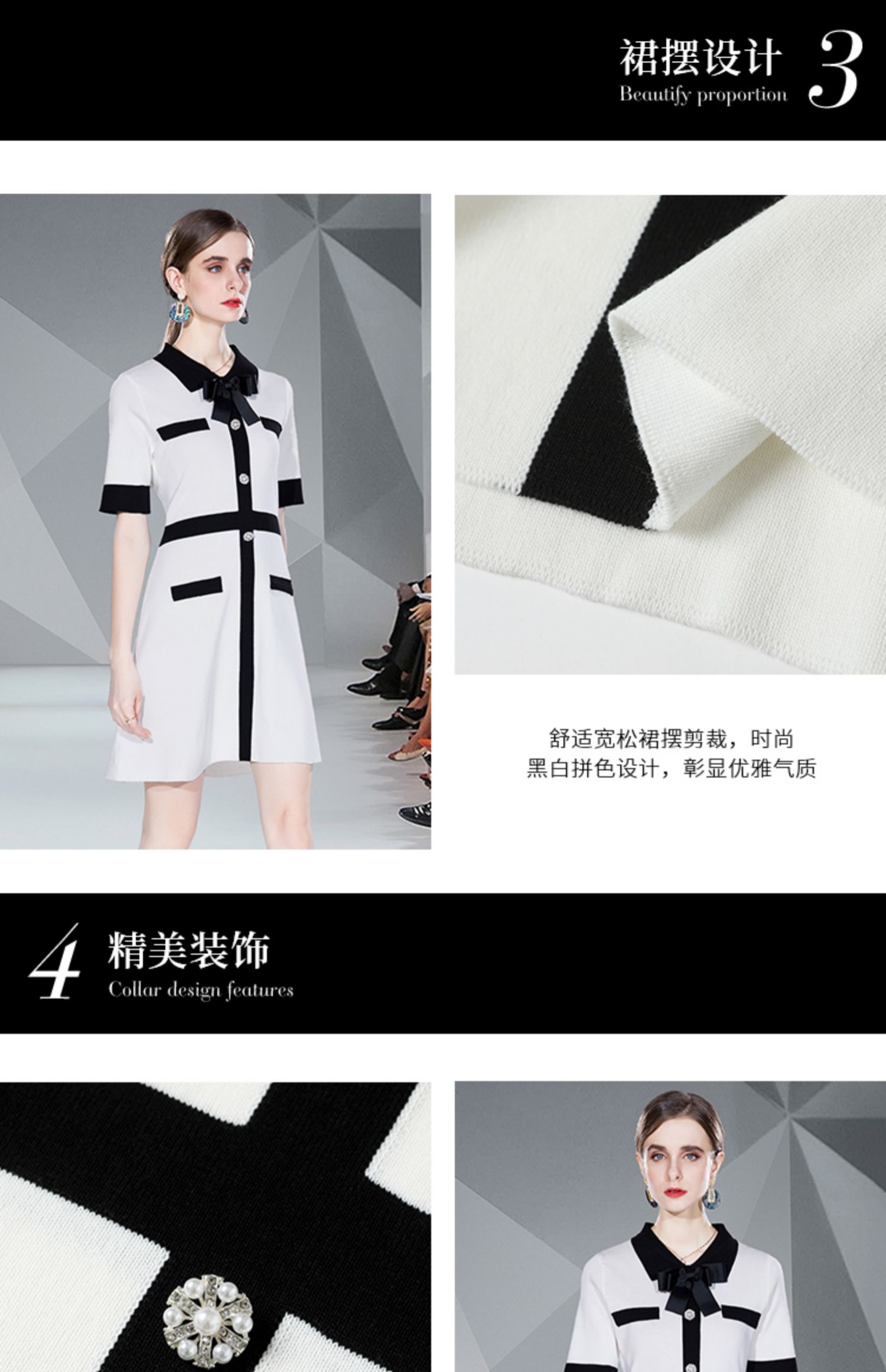 裙摆设计
Beautify proportion
3

舒适宽松裙摆剪裁，时尚
黑白拼色设计，彰显优雅气质

4
精美装饰
Collar design features