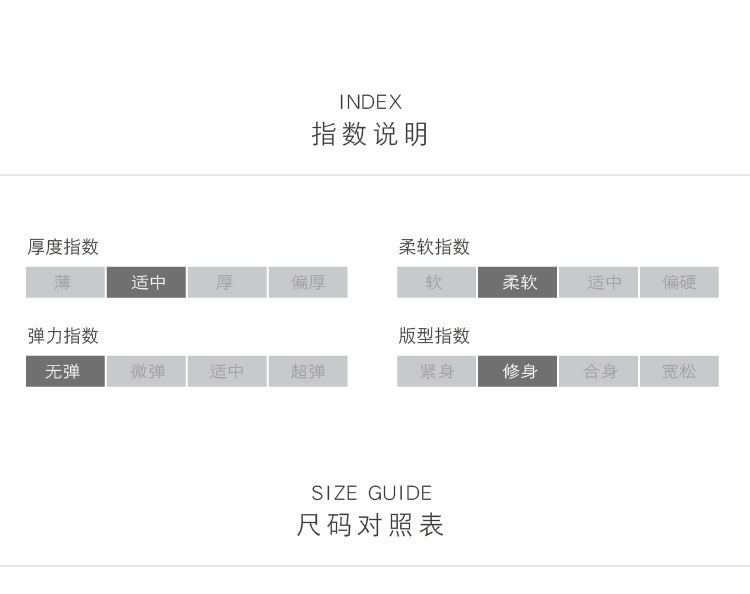 INDEX
指数说明

厚度指数
薄 适中 厚 偏厚

弹力指数
无弹 微弹 适中 超弹

柔软指数
软 柔软 适中 偏硬

版型指数
紧身 修身 合身 宽松

SIZE GUIDE
尺码对照表