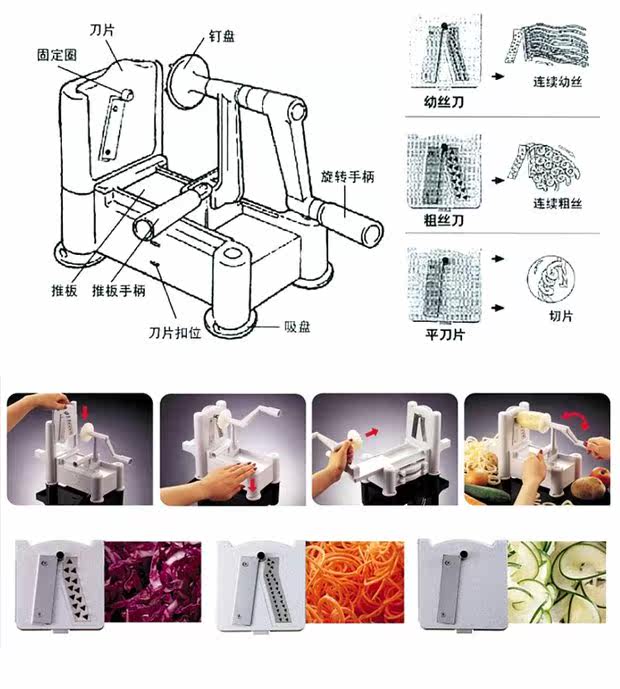 刀片

固定圈

钉盘

旋转手柄

推板

推板手柄

刀片扣位

吸盘

幼丝刀

连续幼丝

粗丝刀

连续粗丝

平刀片

切片