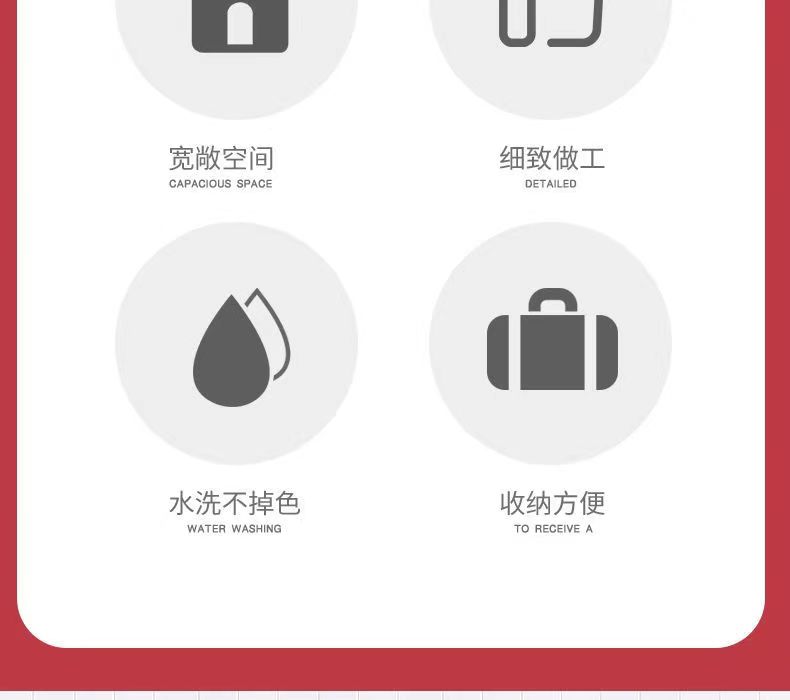 宽敞空间
CAPACIOUS SPACE

细致做工
DETAILED

水洗不掉色
WATER WASHING

收纳方便
TO RECEIVE A