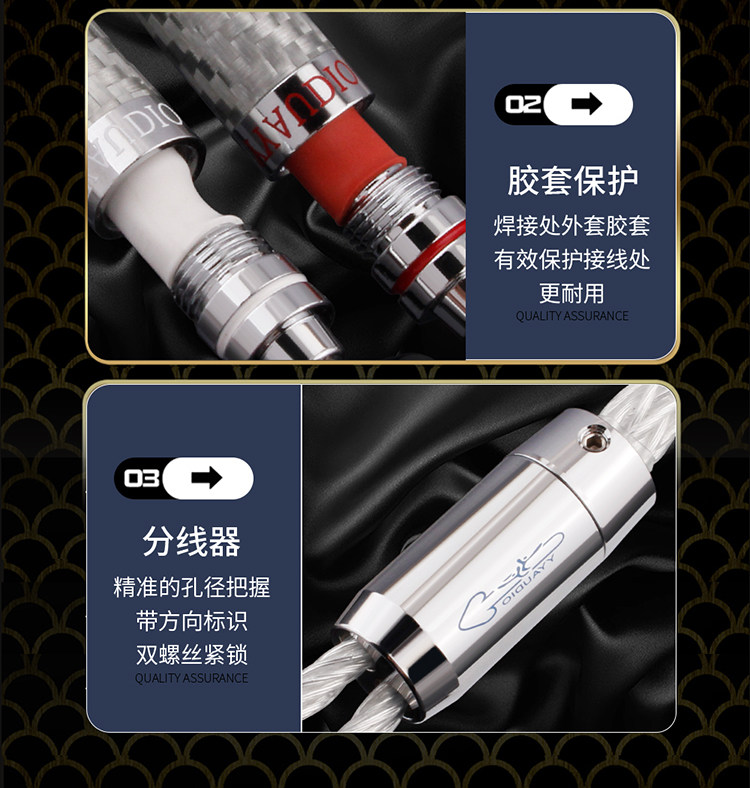 AUDIO

AUDIO

02

胶套保护

焊接处外套胶套
有效保护接线处
更耐用
QUALITY ASSURANCE

03

分线器

精准的孔径把握
带方向标识
双螺丝紧锁
QUALITY ASSURANCE

OIQUAYY