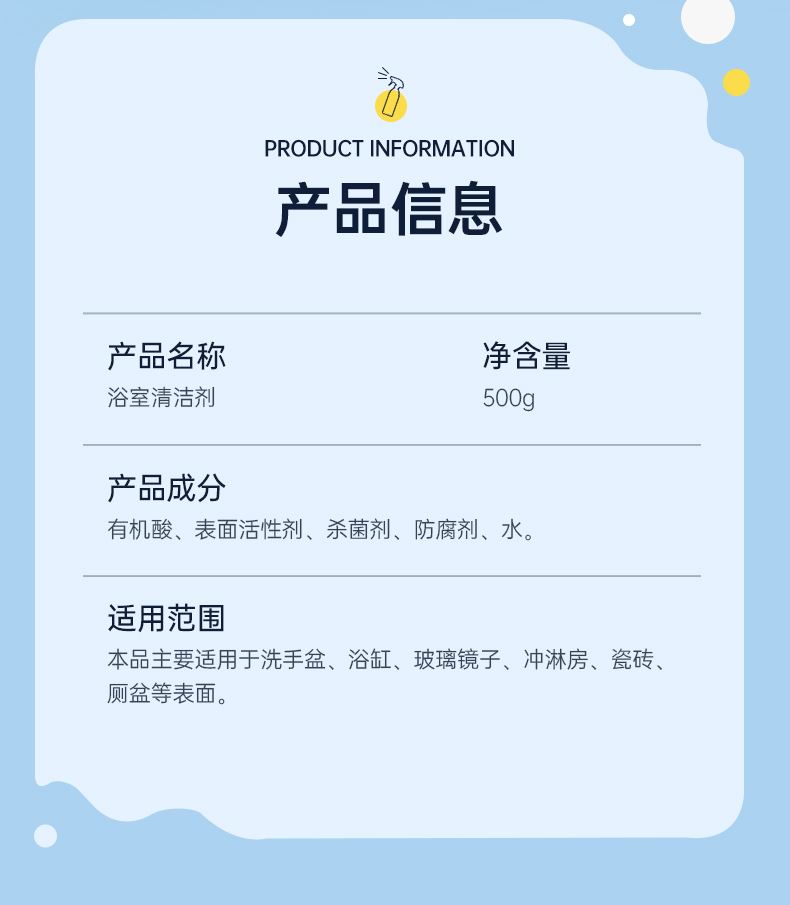 PRODUCT INFORMATION

产品信息

产品名称
浴室清洁剂

净含量
500g

产品成分
有机酸、表面活性剂、杀菌剂、防腐剂、水。

适用范围
本品主要适用于洗手盆、浴缸、玻璃镜子、冲淋房、瓷砖、厕盆等表面。