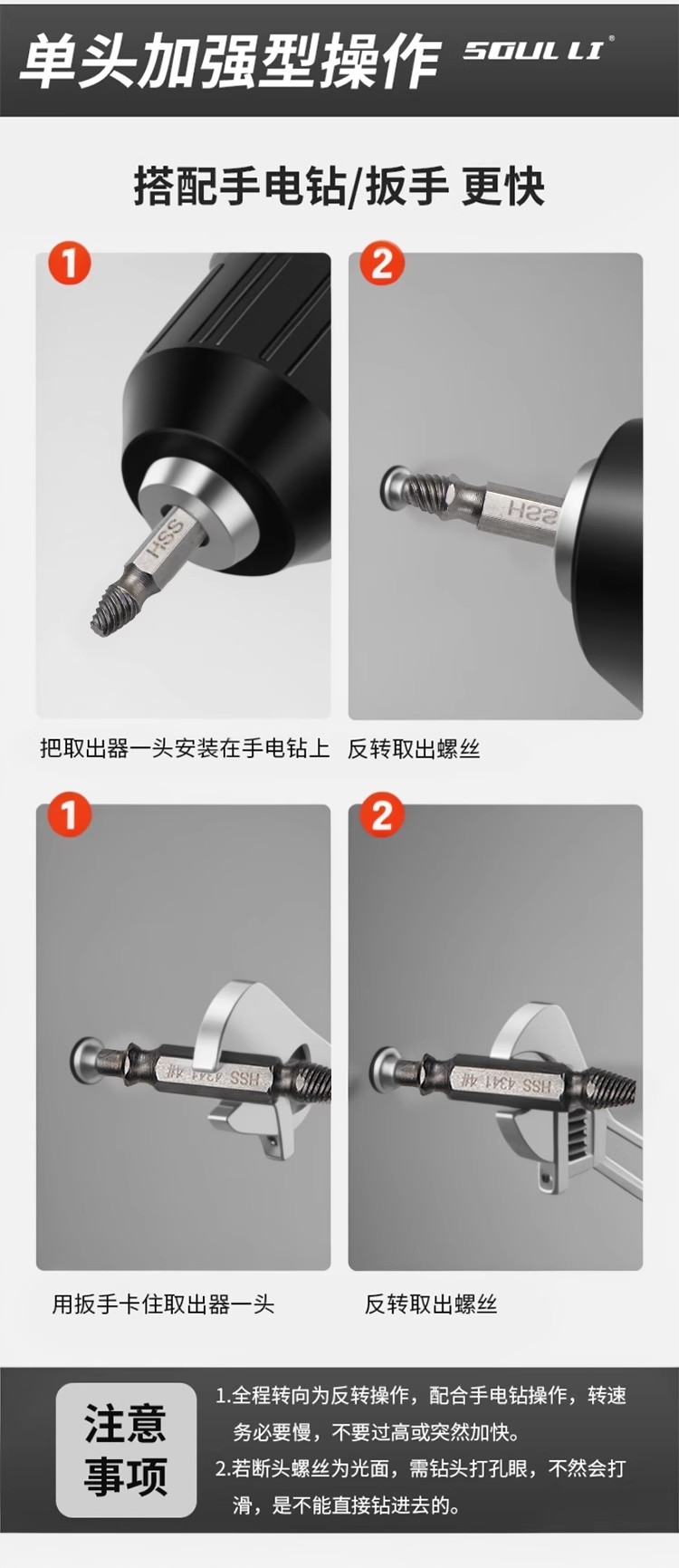 单头加强型操作 SOUL LI®

搭配手电钻/扳手 更快

1

HSS

2

HSS

把取出器一头安装在手电钻上

反转取出螺丝

1

HSS 4341 4#

2

HSS 4341 4#

用扳手卡住取出器一头

反转取出螺丝

注意事项

1.全程转向为反转操作，配合手电钻操作，转速务必要慢，不要过高或突然加快。

2.若断头螺丝为光面，需钻头打孔眼，不然会打滑，是不能直接钻进去的。