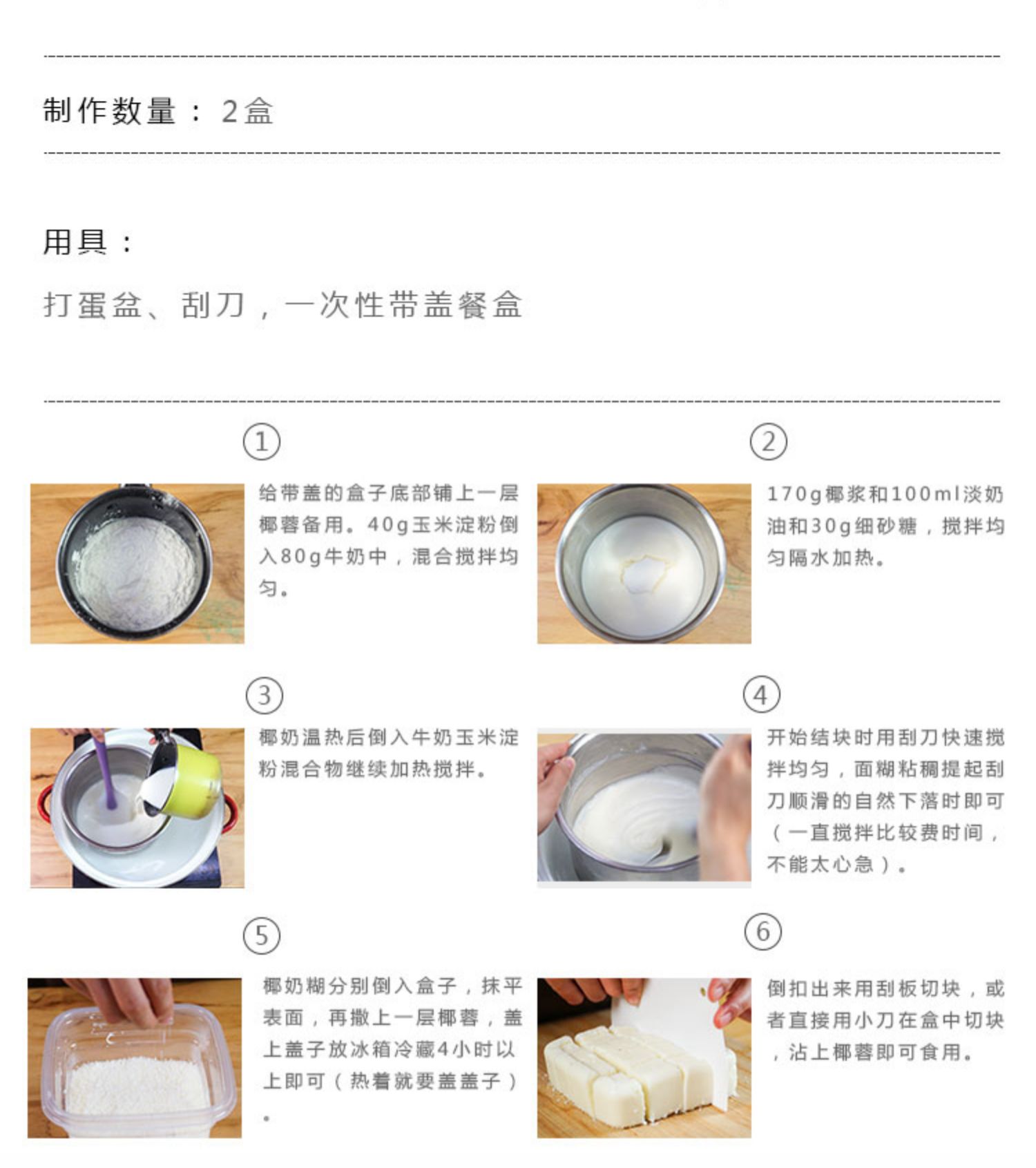 制作数量：2盒

用具：

打蛋盆、刮刀，一次性带盖餐盒

①

给带盖的盒子底部铺上一层椰蓉备用。40g玉米淀粉倒入80g牛奶中，混合搅拌均匀。

②

170g椰浆和100ml淡奶油和30g细砂糖，搅拌均匀隔水加热。

③

椰奶温热后倒入牛奶玉米淀粉混合物继续加热搅拌。

④

开始结块时用刮刀快速搅拌均匀，面糊粘稠提起刮刀顺滑的自然下落时即可（一直搅拌比较费时间，不能太心急）。

⑤

椰奶糊分别倒入盒子，抹平表面，再撒上一层椰蓉，盖上盖子放冰箱冷藏4小时以上即可（热着就要盖盖子）。

⑥

倒扣出来用刮板切块，或者直接用小刀在盒中切块，沾上椰蓉即可食用。