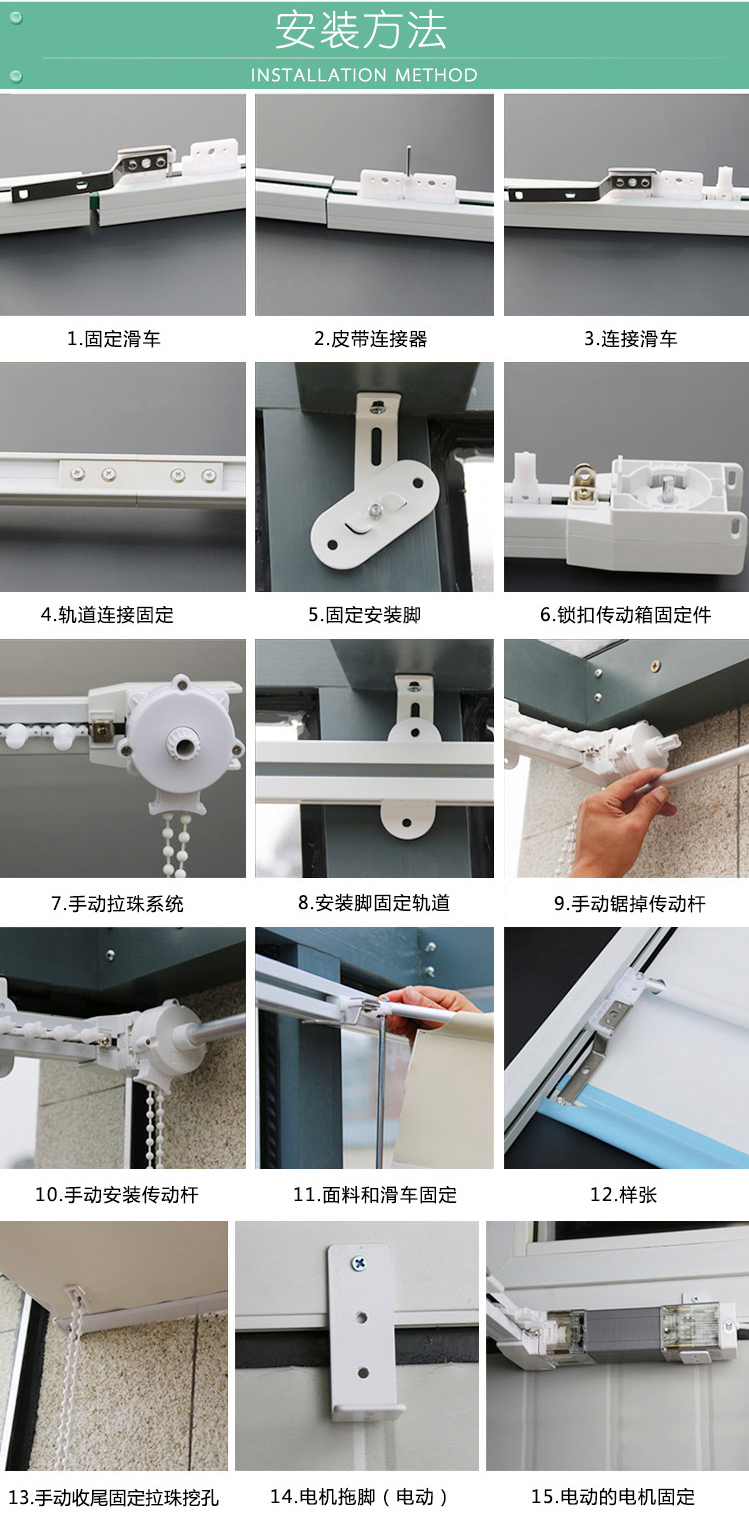 安装方法
INSTALLATION METHOD

1.固定滑车

2.皮带连接器

3.连接滑车

4.轨道连接固定

5.固定安装脚

6.锁扣传动箱固定件

7.手动拉珠系统

8.安装脚固定轨道

9.手动锯掉传动杆

10.手动安装传动杆

11.面料和滑车固定

12.样张

13.手动收尾固定拉珠挖孔

14.电机拖脚（电动）

15.电动的电机固定