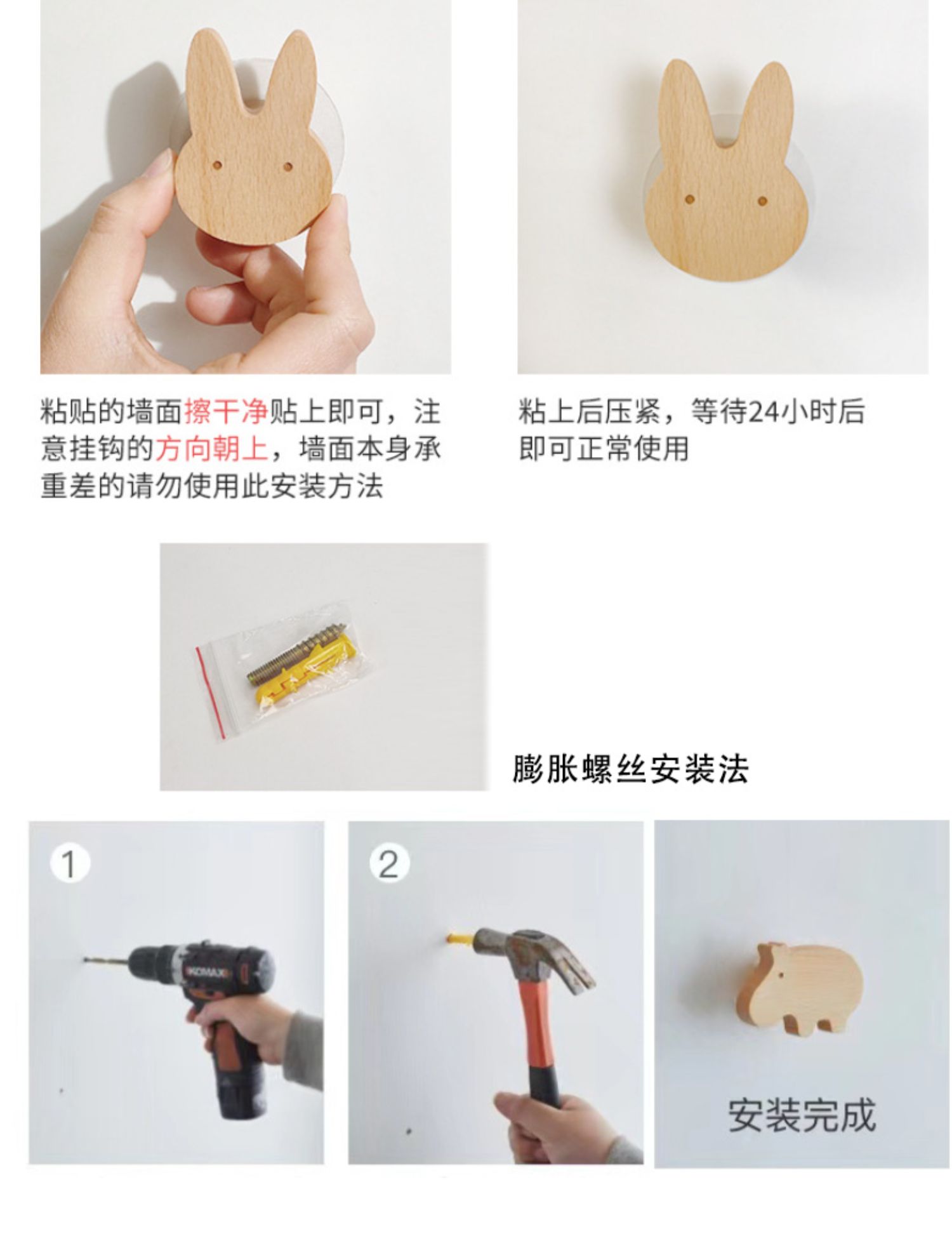 粘贴的墙面擦干净贴上即可，注意挂钩的方向朝上，墙面本身承重差的请勿使用此安装方法

粘上后压紧，等待24小时后即可正常使用

膨胀螺丝安装法

1

KOMAX

2

安装完成