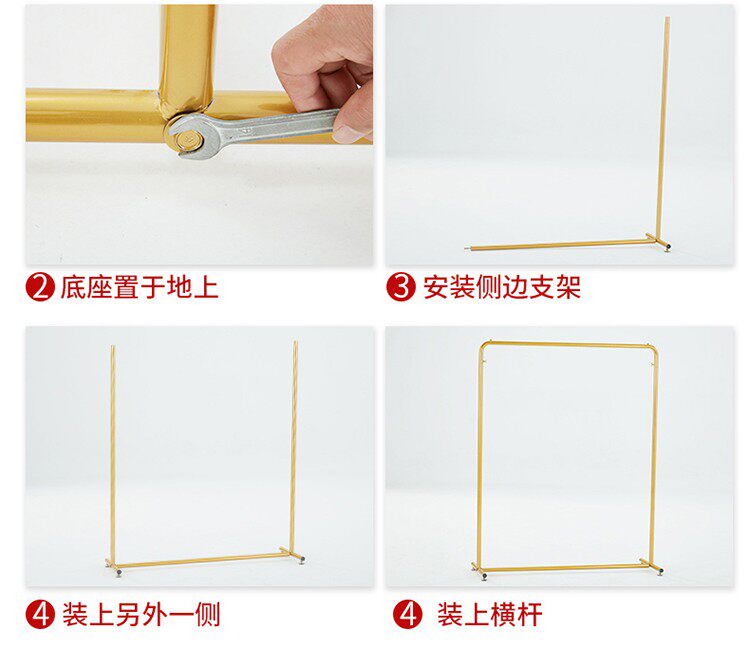 2 底座置于地上

3 安装侧边支架

4 装上另外一侧

4 装上横杆