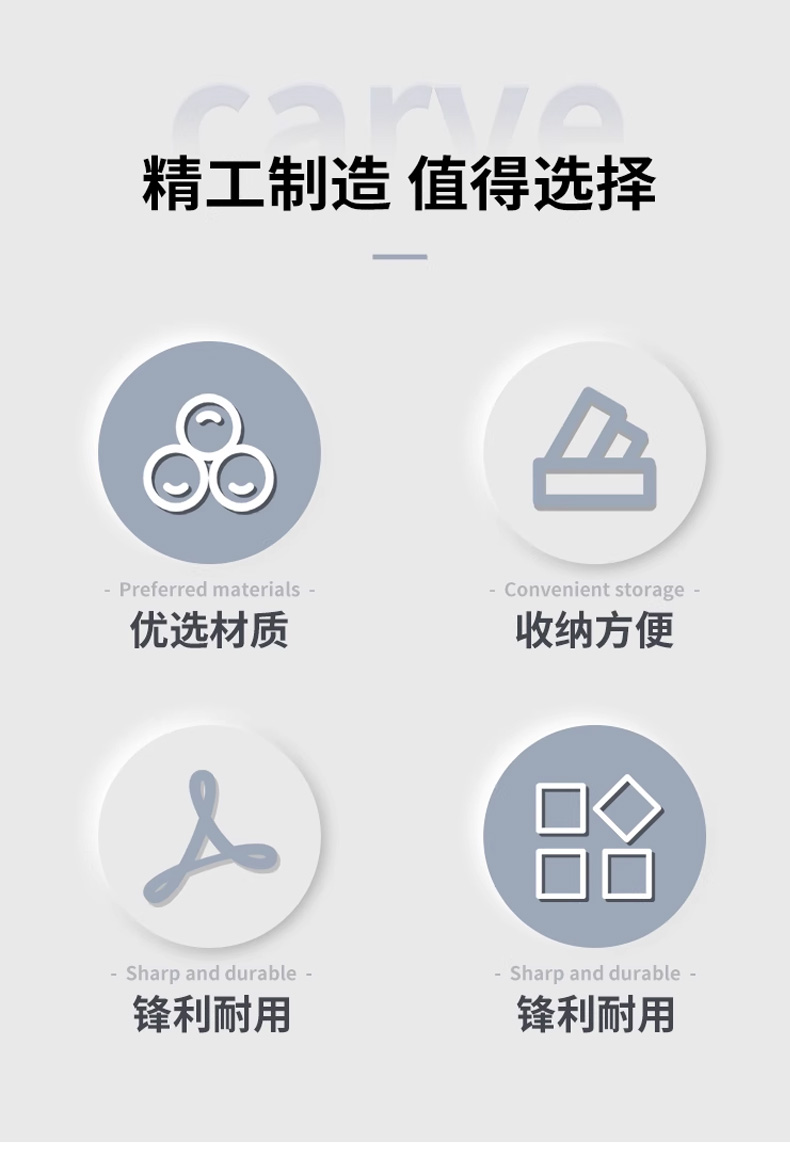 carve

精工制造 值得选择

- Preferred materials -
优选材质

- Convenient storage -
收纳方便

- Sharp and durable -
锋利耐用

- Sharp and durable -
锋利耐用