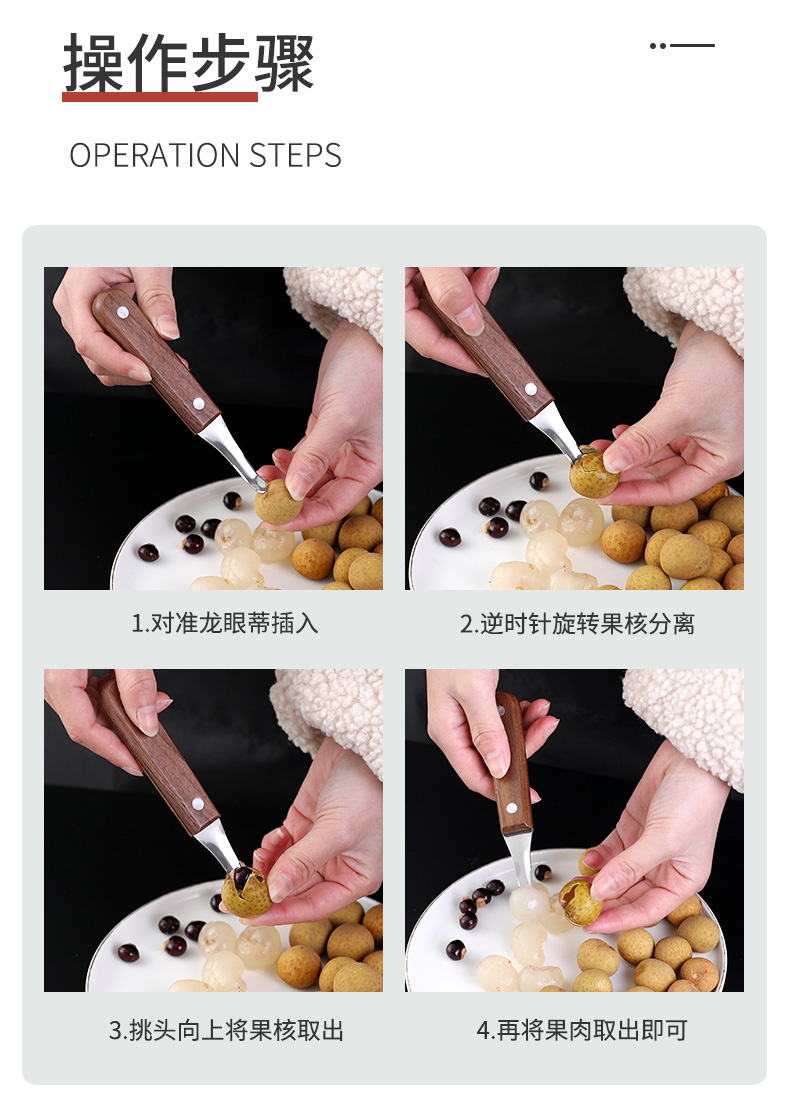 操作步骤

OPERATION STEPS

1.对准龙眼蒂插入

2.逆时针旋转果核分离

3.挑头向上将果核取出

4.再将果肉取出即可