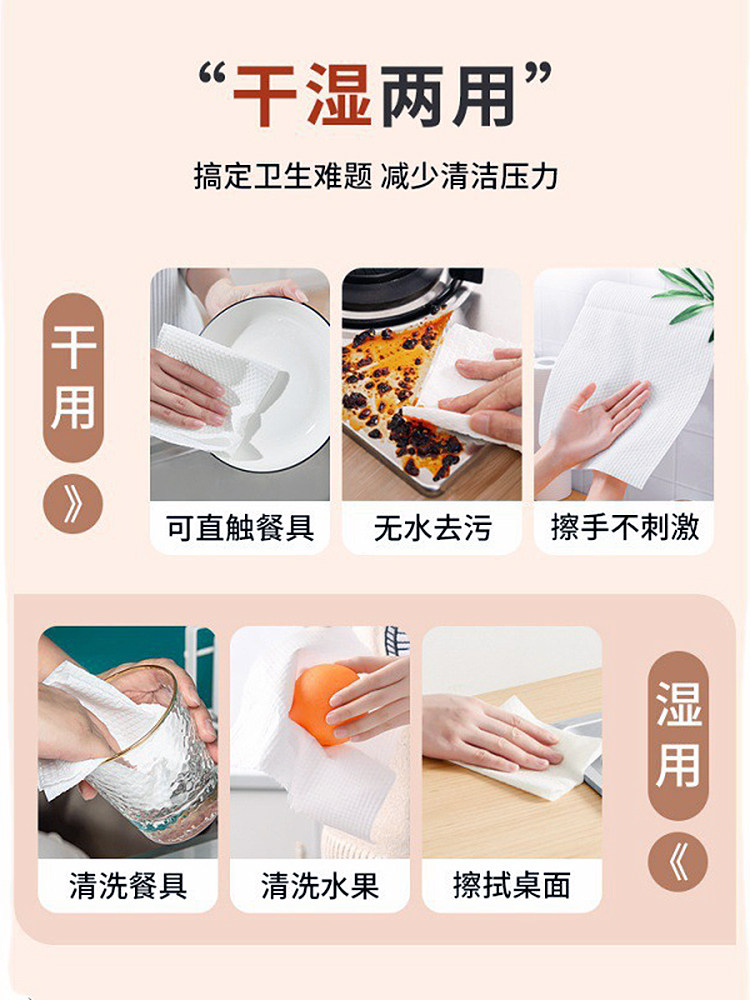 “干湿两用”

搞定卫生难题 减少清洁压力

干用
》

可直触餐具

无水去污

擦手不刺激

清洗餐具

清洗水果

擦拭桌面

湿用
《