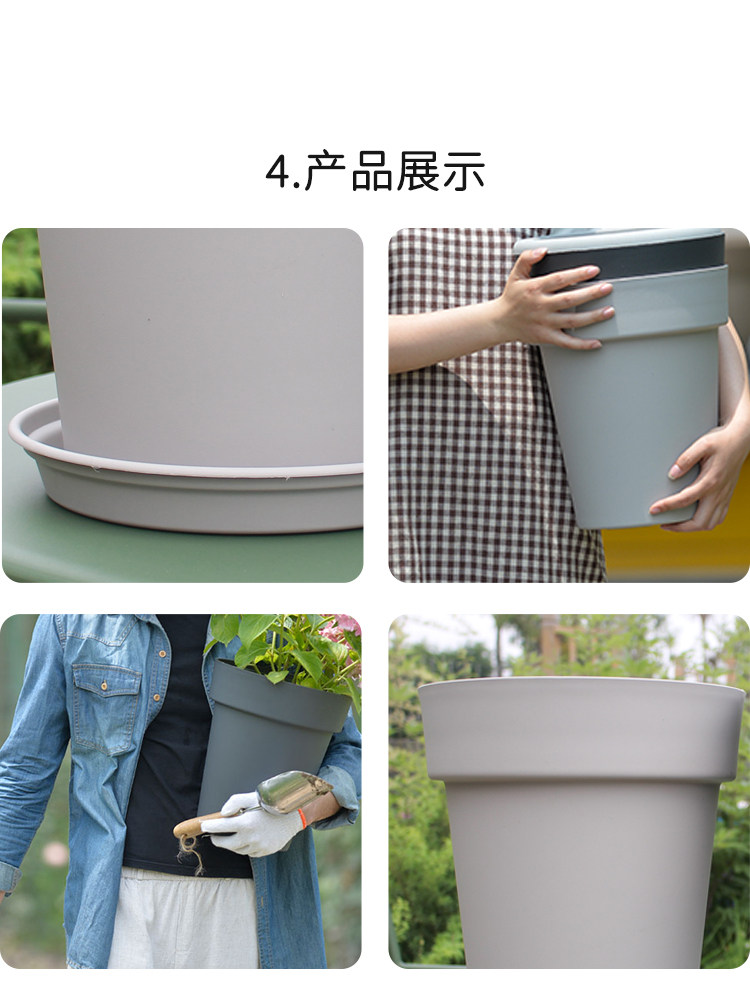 4.产品展示