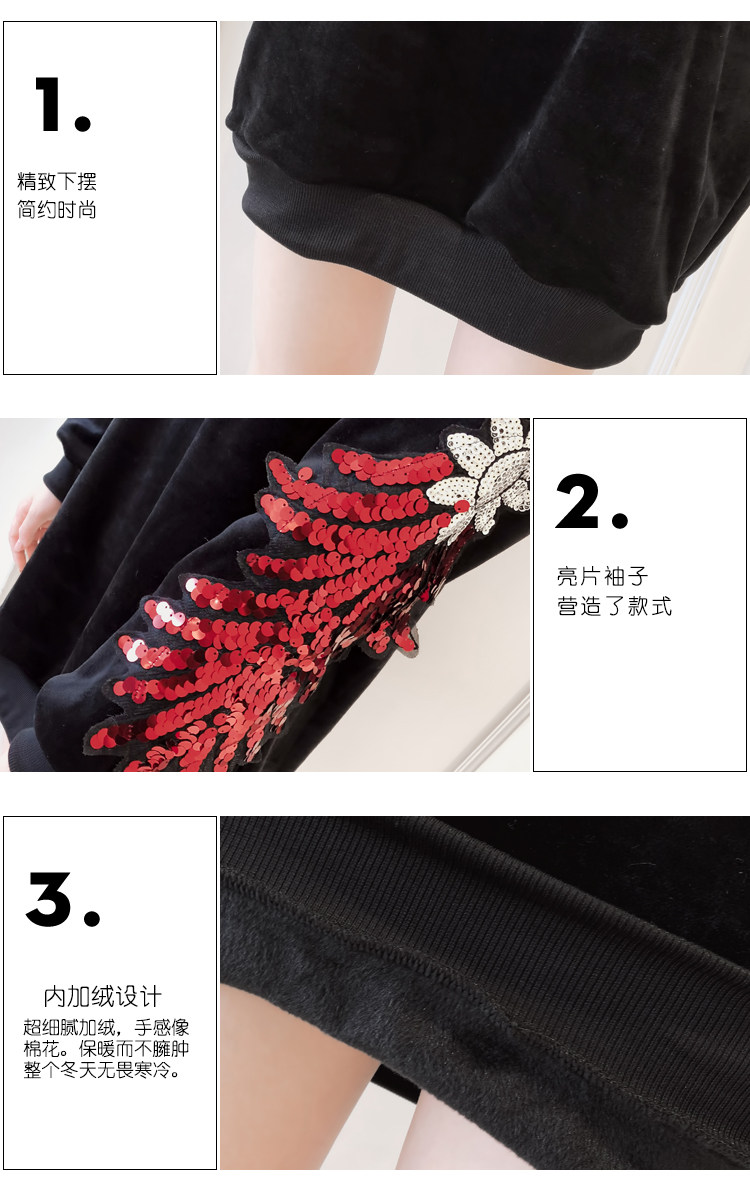 1.

精致下摆
简约时尚

2.

亮片袖子
营造了款式

3.

内加绒设计

超细腻加绒，手感像棉花。保暖而不臃肿整个冬天无畏寒冷。