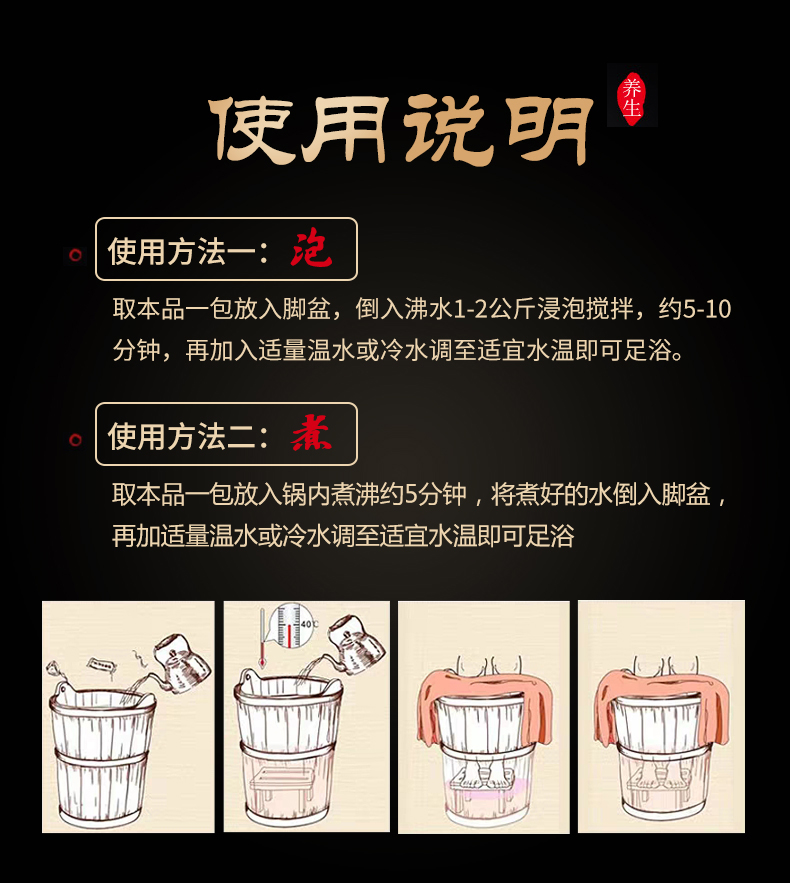 使用说明

养生

使用方法一：泡

取本品一包放入脚盆，倒入沸水1-2公斤浸泡搅拌，约5-10分钟，再加入适量温水或冷水调至适宜水温即可足浴。

使用方法二：煮

取本品一包放入锅内煮沸约5分钟，将煮好的水倒入脚盆，再加适量温水或冷水调至适宜水温即可足浴

40℃