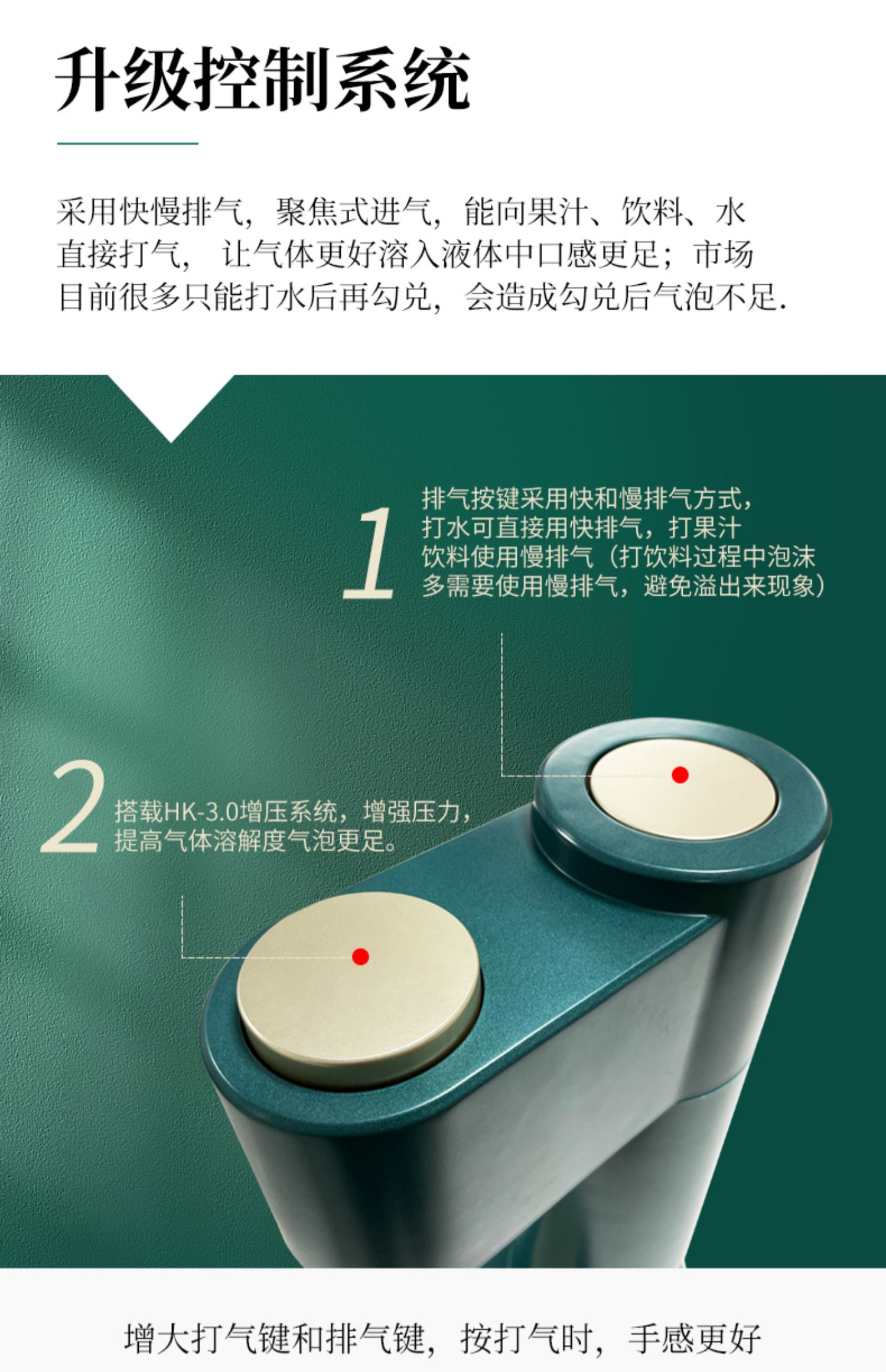 升级控制系统

采用快慢排气，聚焦式进气，能向果汁、饮料、水直接打气，让气体更好溶入液体中口感更足；市场目前很多只能打水后再勾兑，会造成勾兑后气泡不足.

1 排气按键采用快和慢排气方式，打水可直接用快排气，打果汁饮料使用慢排气（打饮料过程中泡沫多需要使用慢排气，避免溢出来现象）

2 搭载HK-3.0增压系统，增强压力，提高气体溶解度气泡更足。

增大打气键和排气键，按打气时，手感更好