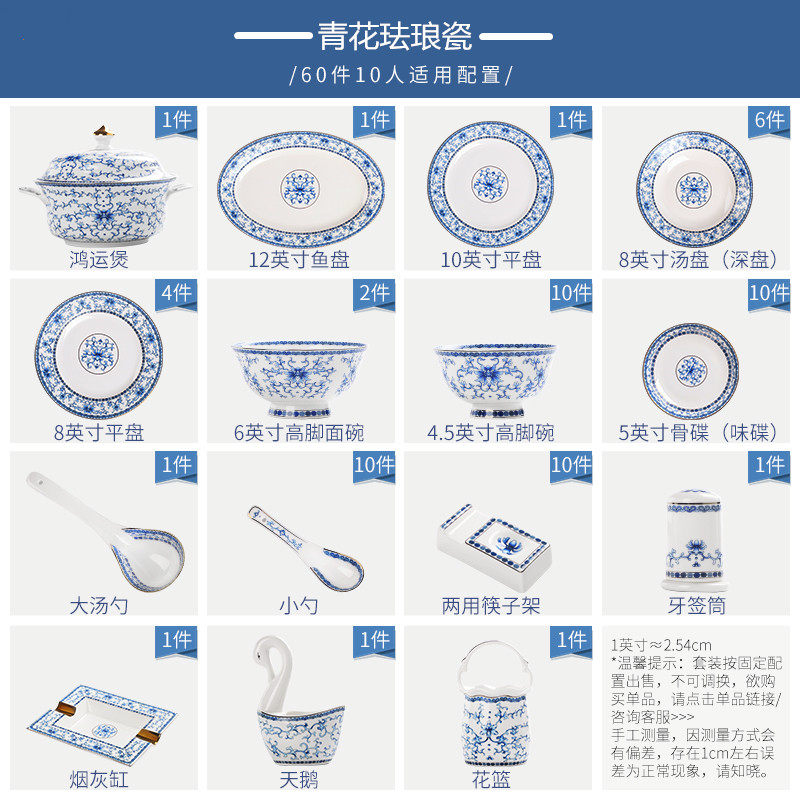 青花珐琅瓷
/60件10人适用配置/

1件
鸿运煲

1件
12英寸鱼盘

1件
10英寸平盘

6件
8英寸汤盘（深盘）

4件
8英寸平盘

2件
6英寸高脚面碗

10件
4.5英寸高脚碗

10件
5英寸骨碟（味碟）

1件
大汤勺

10件
小勺

10件
两用筷子架

1件
牙签筒

1件
烟灰缸

1件
天鹅

1件
花篮

1英寸≈2.54cm
*温馨提示：套装按固定配置出售，不可调换，欲购买单品，请点击单品链接/咨询客服>>>
手工测量，因测量方式会有偏差，存在1cm左右误差为正常现象，请知晓。