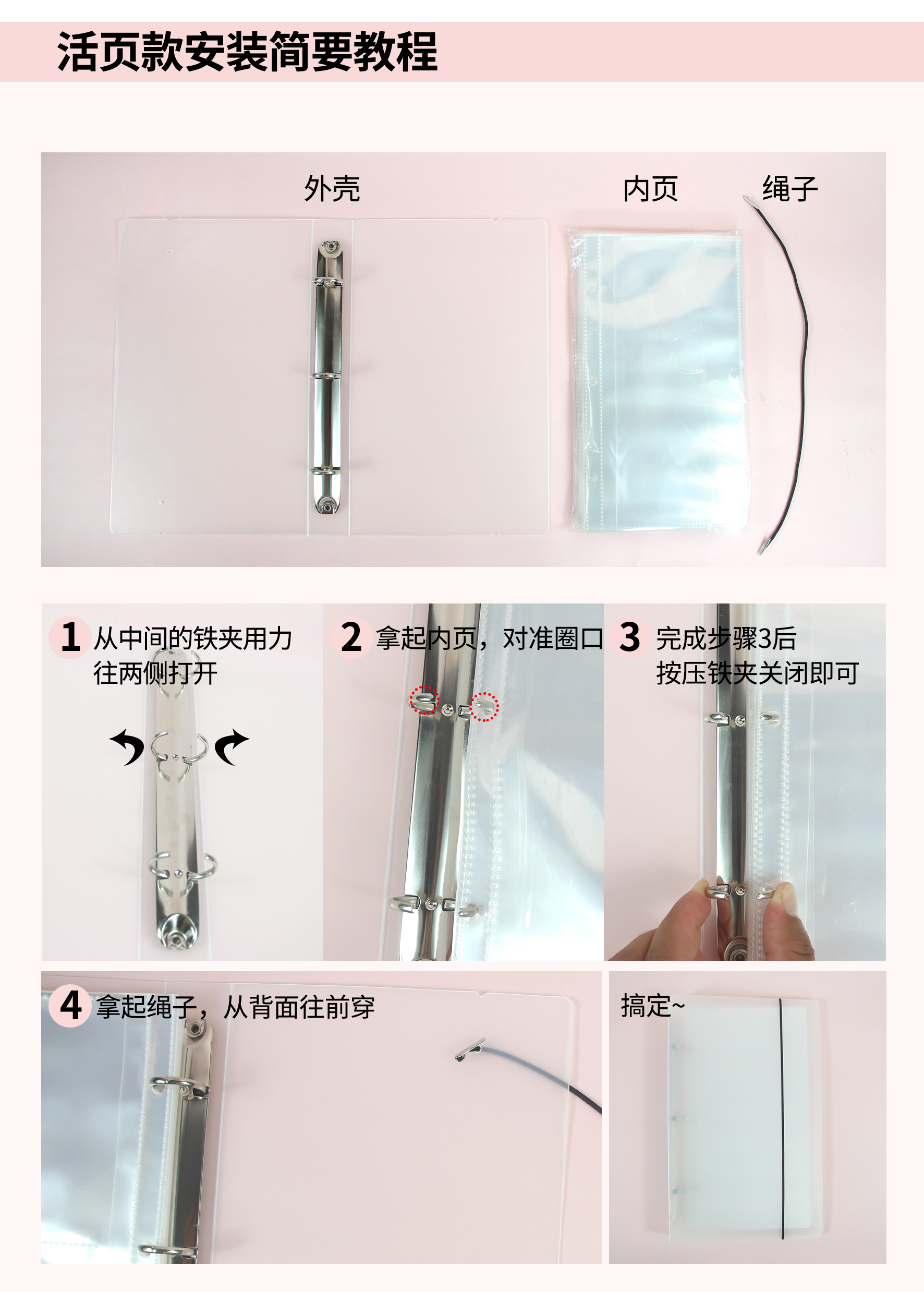 活页款安装简要教程

外壳

内页

绳子

1 从中间的铁夹用力往两侧打开

2 拿起内页，对准圈口

3 完成步骤3后按压铁夹关闭即可

4 拿起绳子，从背面往前穿

搞定~