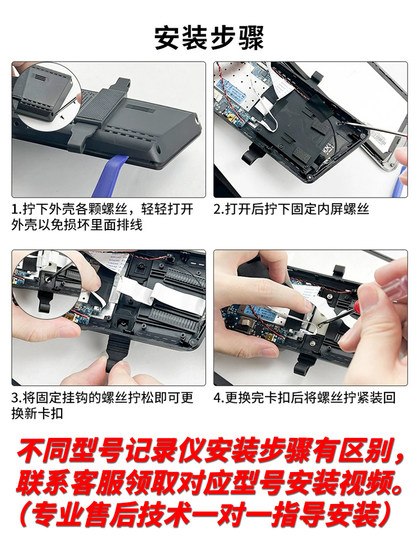 安装步骤

1.拧下外壳各颗螺丝，轻轻打开外壳以免损坏里面排线

2.打开后拧下固定内屏螺丝

3.将固定挂钩的螺丝拧松即可更换新卡扣

4.更换完卡扣后将螺丝拧紧装回

不同型号记录仪安装步骤有区别，联系客服领取对应型号安装视频。（专业售后技术一对一指导安装）