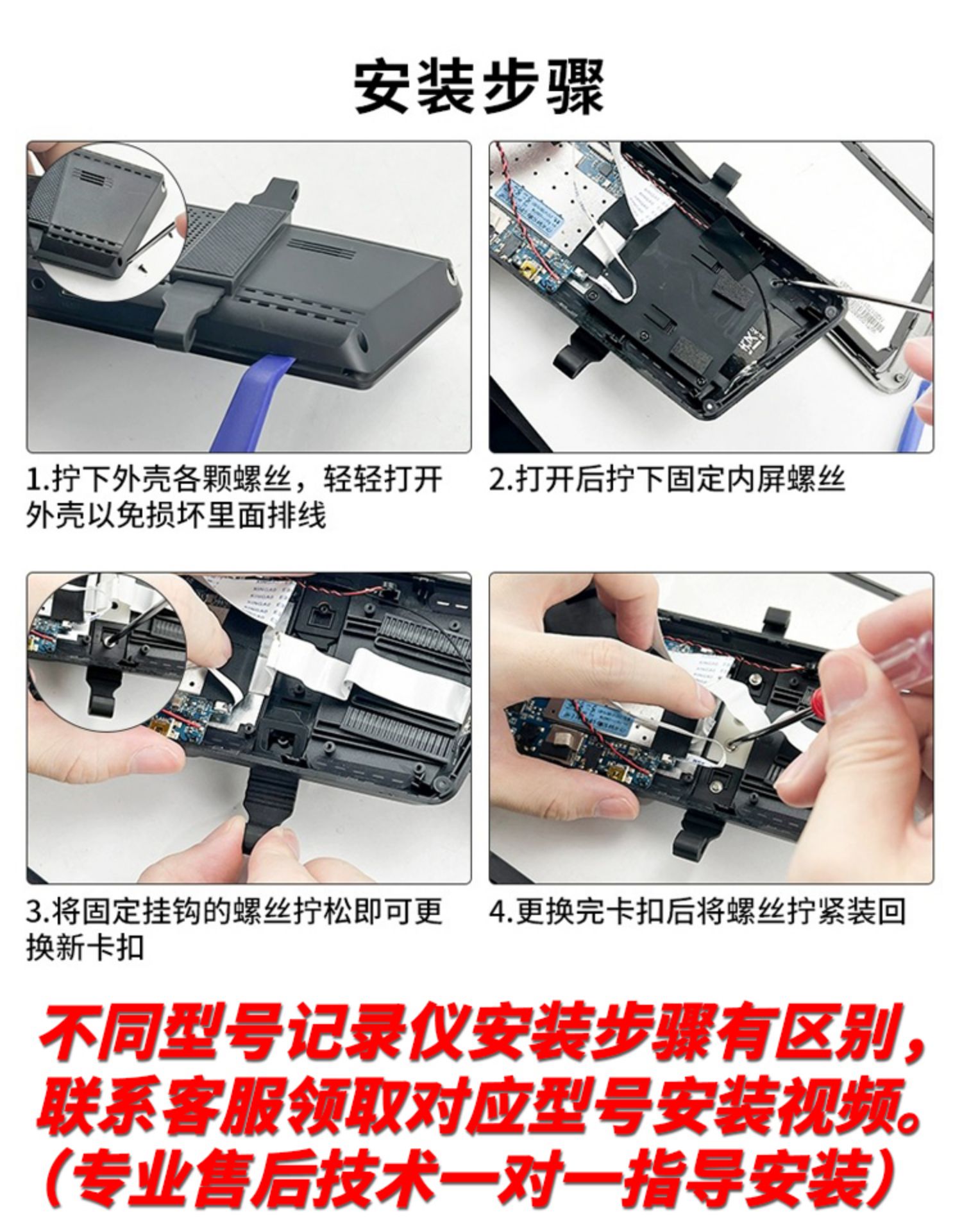 安装步骤

1.拧下外壳各颗螺丝，轻轻打开外壳以免损坏里面排线

2.打开后拧下固定内屏螺丝

3.将固定挂钩的螺丝拧松即可更换新卡扣

4.更换完卡扣后将螺丝拧紧装回

不同型号记录仪安装步骤有区别，联系客服领取对应型号安装视频。（专业售后技术一对一指导安装）