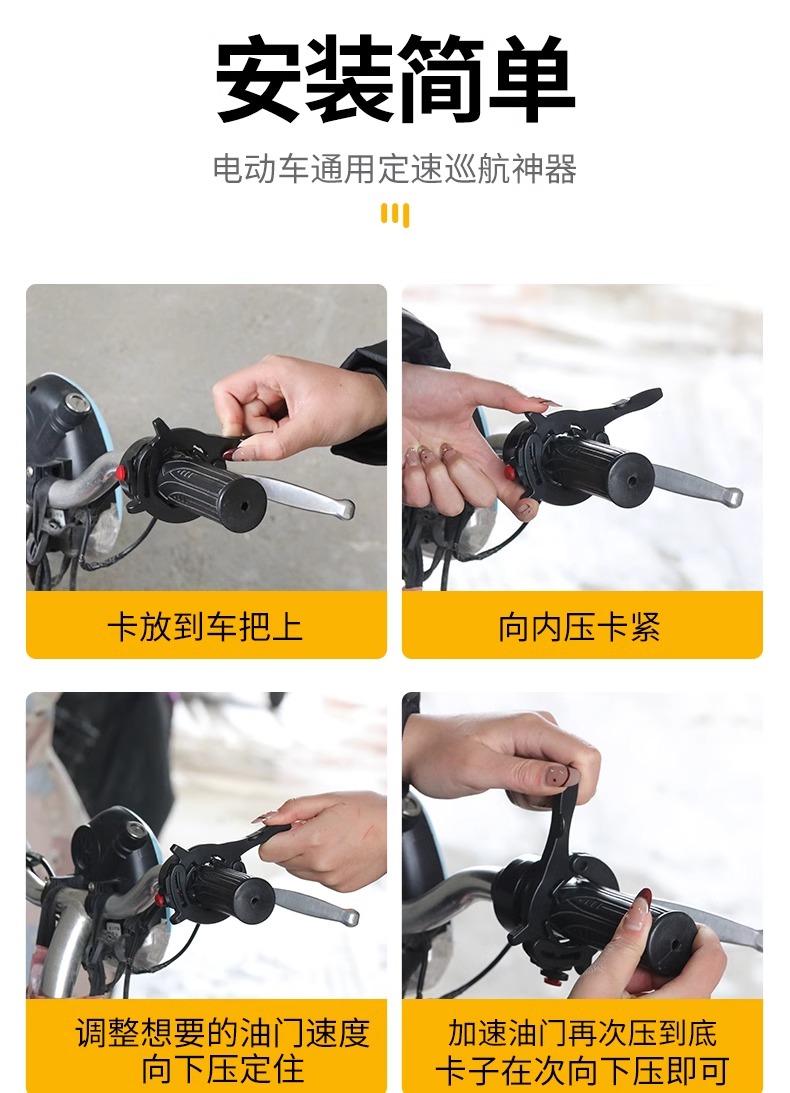 安装简单

电动车通用定速巡航神器

卡放到车把上

向内压卡紧

调整想要的油门速度
向下压定住

加速油门再次压到底
卡子在次向下压即可