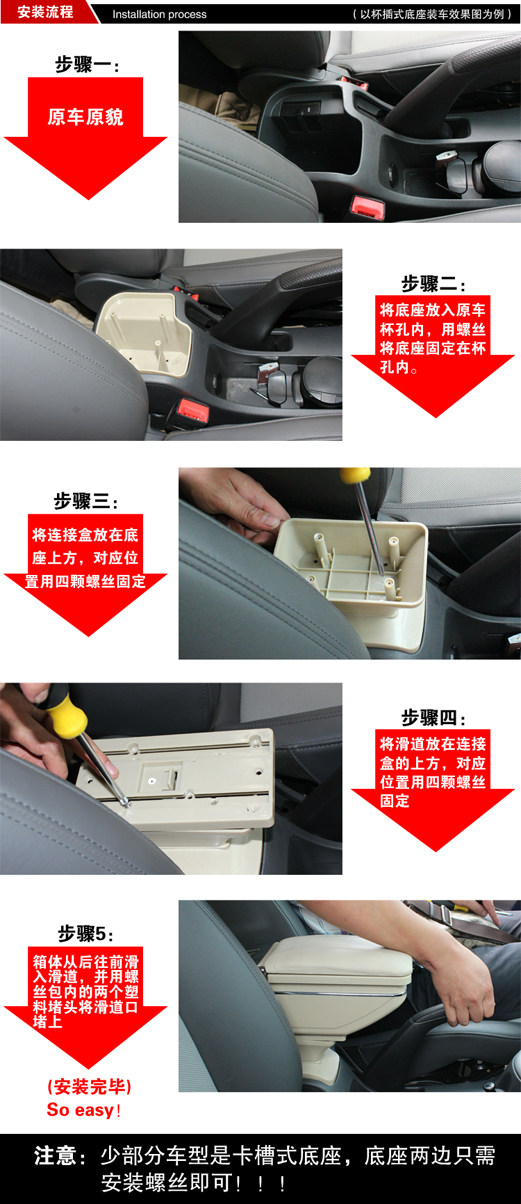 安装流程 Installation process

（以杯插式底座装车效果图为例）

步骤一：

原车原貌

步骤二：

将底座放入原车杯孔内，用螺丝将底座固定在杯孔内。

步骤三：

将连接盒放在底座上方，对应位置用四颗螺丝固定

步骤四：

将滑道放在连接盒的上方，对应位置用四颗螺丝固定

步骤5：

箱体从后往前滑入滑道，并用螺丝包内的两个塑料堵头将滑道口堵上

（安装完毕）
So easy！

注意：少部分车型是卡槽式底座，底座两边只需安装螺丝即可！！！