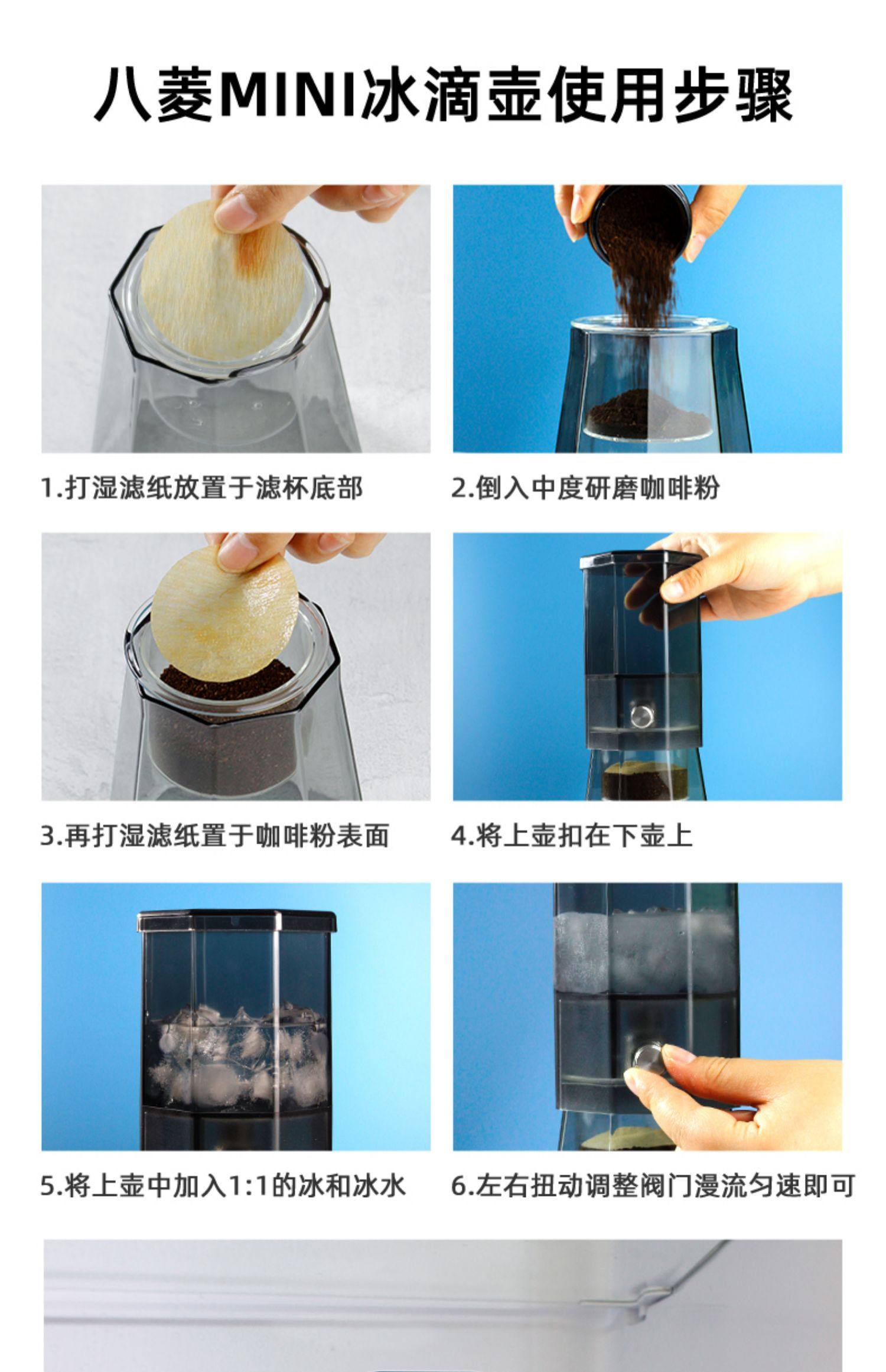 八菱MINI冰滴壶使用步骤

1.打湿滤纸放置于滤杯底部

2.倒入中度研磨咖啡粉

3.再打湿滤纸置于咖啡粉表面

4.将上壶扣在下壶上

5.将上壶中加入1:1的冰和冰水

6.左右扭动调整阀门漫流匀速即可