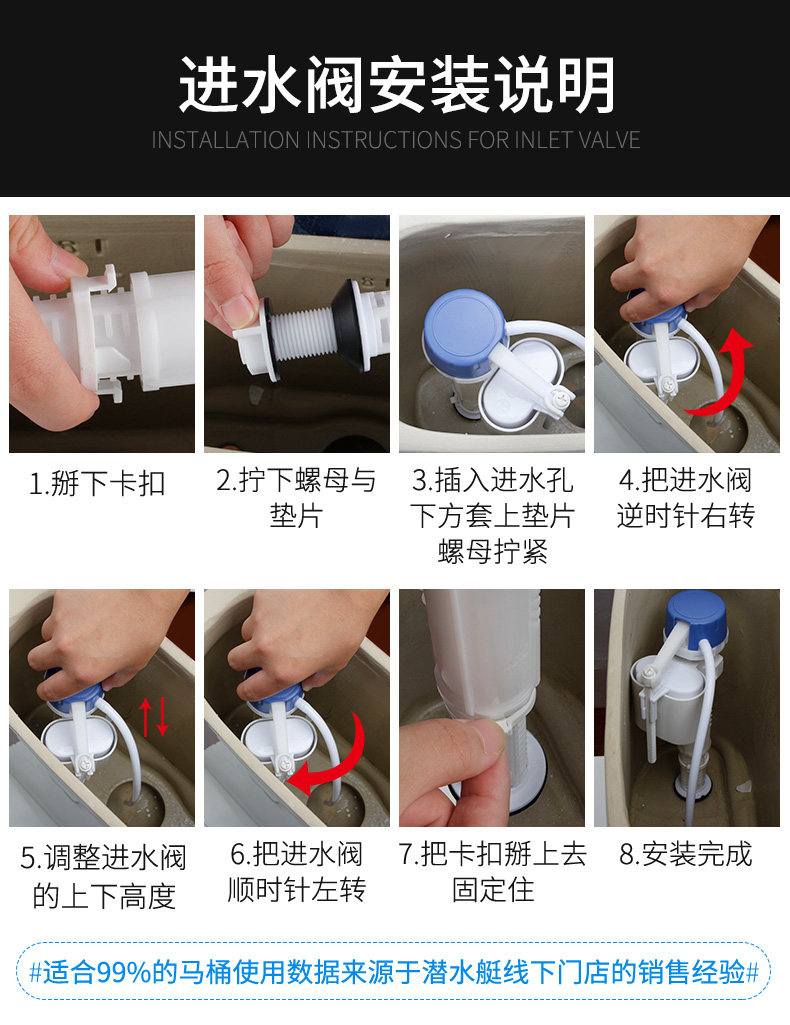 进水阀安装说明
INSTALLATION INSTRUCTIONS FOR INLET VALVE

1.掰下卡扣

2.拧下螺母与垫片

3.插入进水孔下方套上垫片螺母拧紧

4.把进水阀逆时针右转

5.调整进水阀的上下高度

6.把进水阀顺时针左转

7.把卡扣掰上去固定住

8.安装完成

#适合99%的马桶使用数据来源于潜水艇线下门店的销售经验#