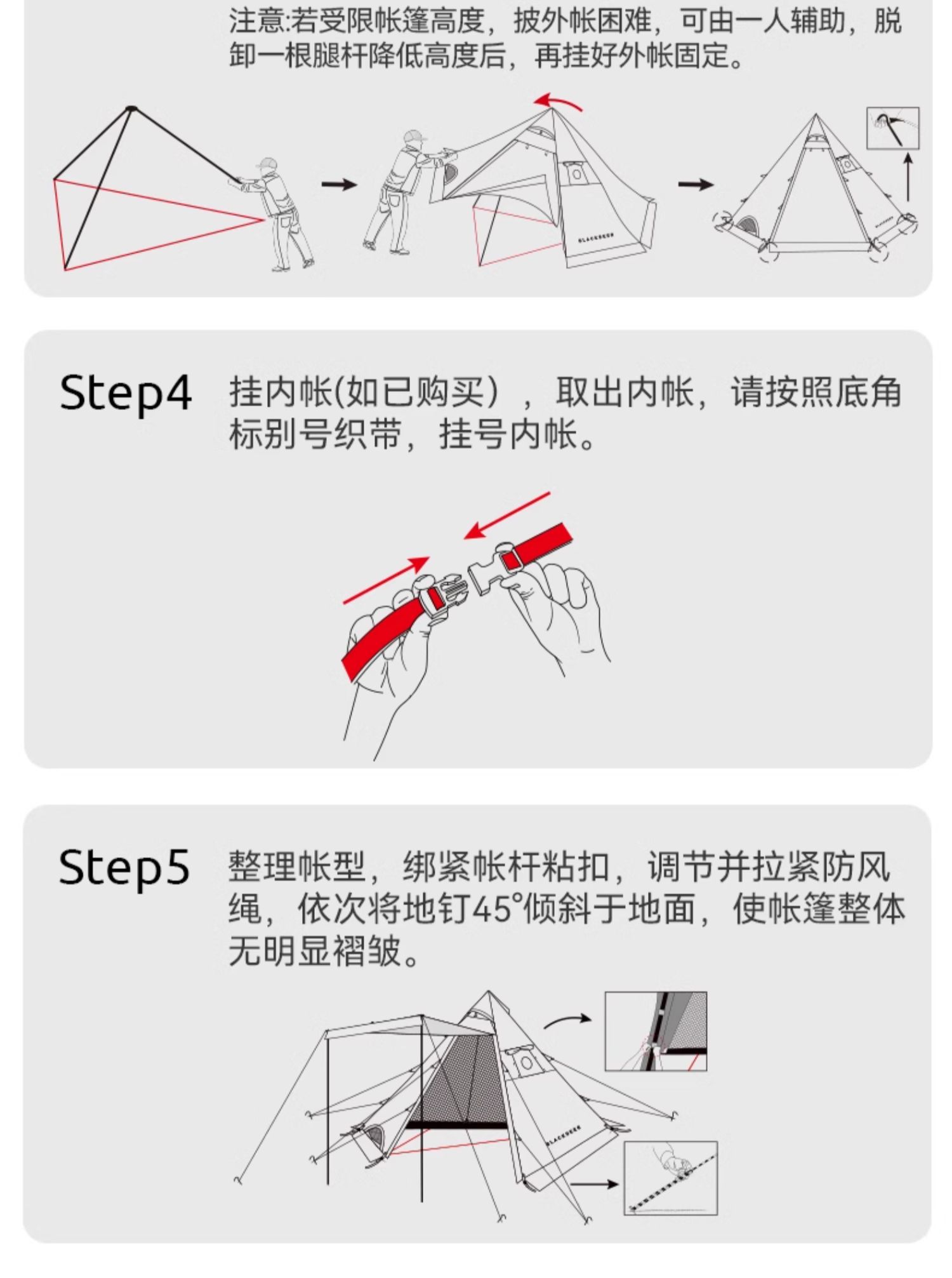 注意:若受限帐篷高度，披外帐困难，可由一人辅助，脱卸一根腿杆降低高度后，再挂好外帐固定。

BLACKDEER

Step4 挂内帐(如已购买），取出内帐，请按照底角标别号织带，挂号内帐。

Step5 整理帐型，绑紧帐杆粘扣，调节并拉紧防风绳，依次将地钉45°倾斜于地面，使帐篷整体无明显褶皱。

BLACKDEER