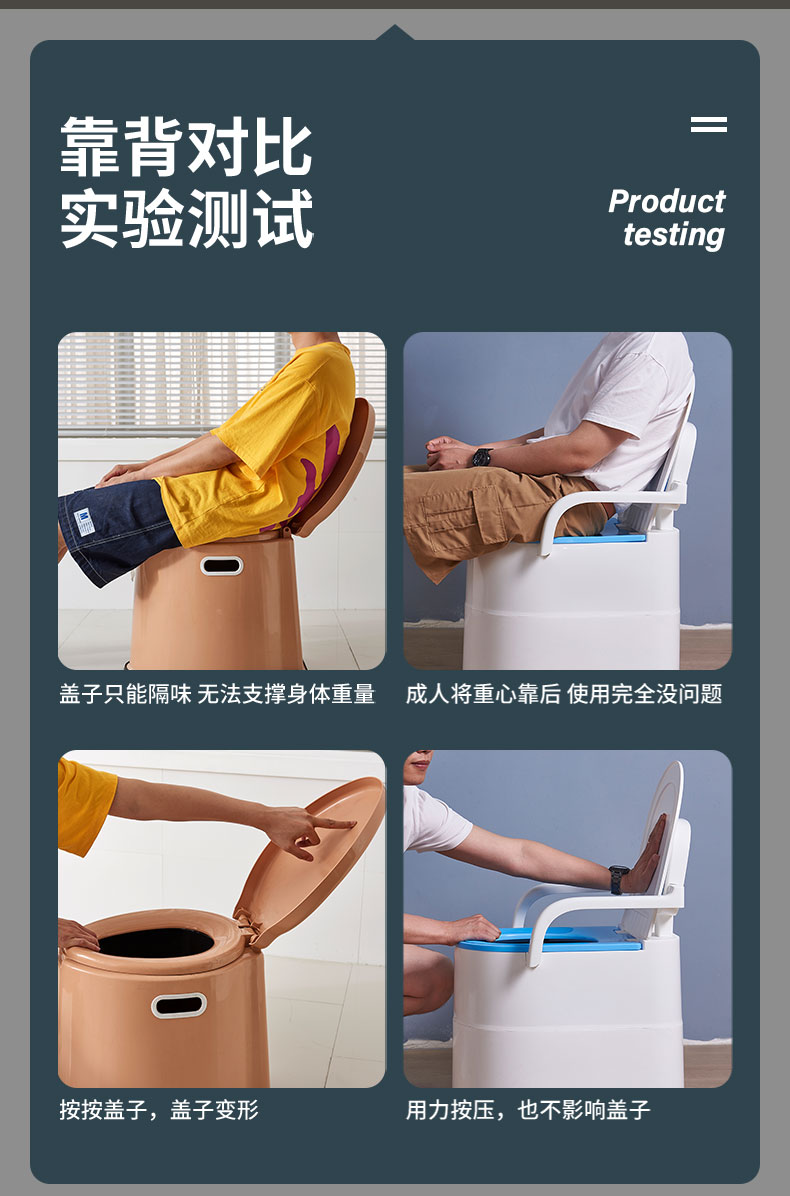 靠背对比
实验测试

Product testing

盖子只能隔味 无法支撑身体重量

成人将重心靠后 使用完全没问题

按按盖子，盖子变形

用力按压，也不影响盖子