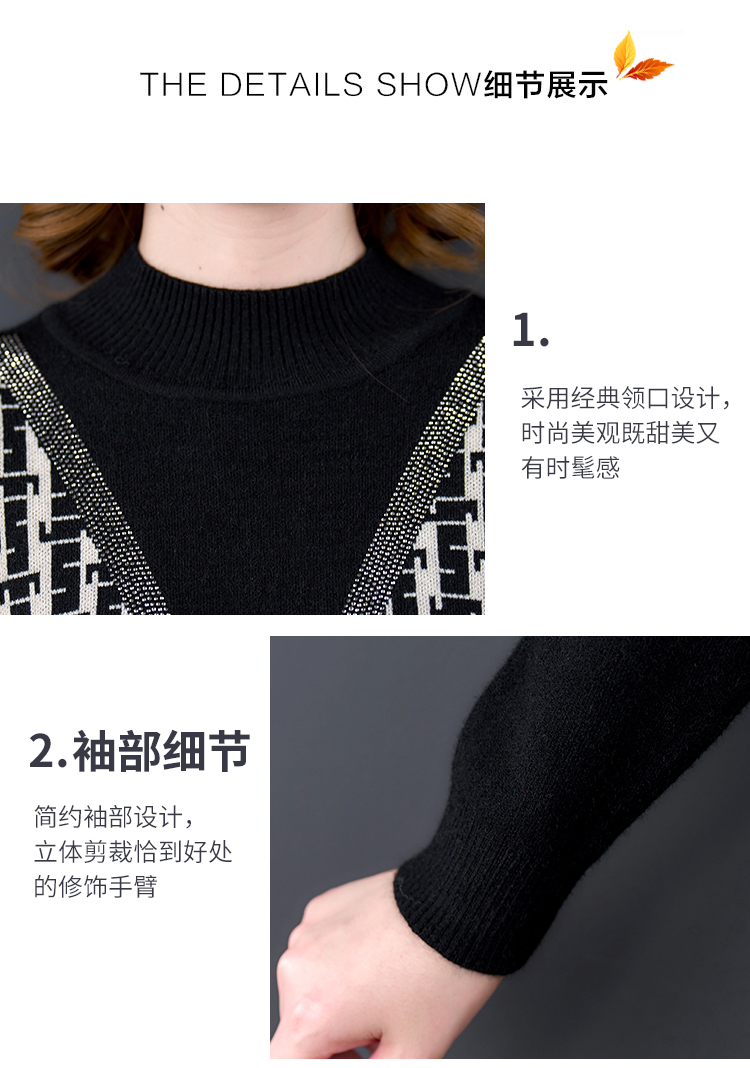 THE DETAILS SHOW细节展示

1.

采用经典领口设计，时尚美观既甜美又有时髦感

2.袖部细节

简约袖部设计，立体剪裁恰到好处的修饰手臂