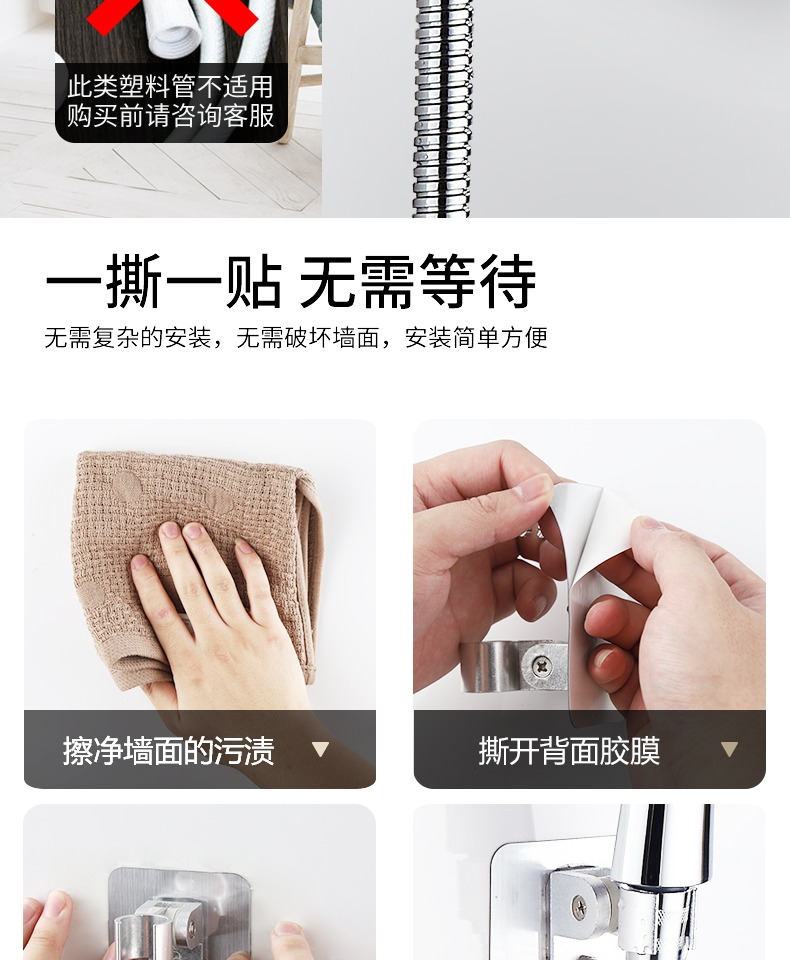 此类塑料管不适用
购买前请咨询客服

一撕一贴 无需等待
无需复杂的安装，无需破坏墙面，安装简单方便

擦净墙面的污渍 ▼

撕开背面胶膜 ▼