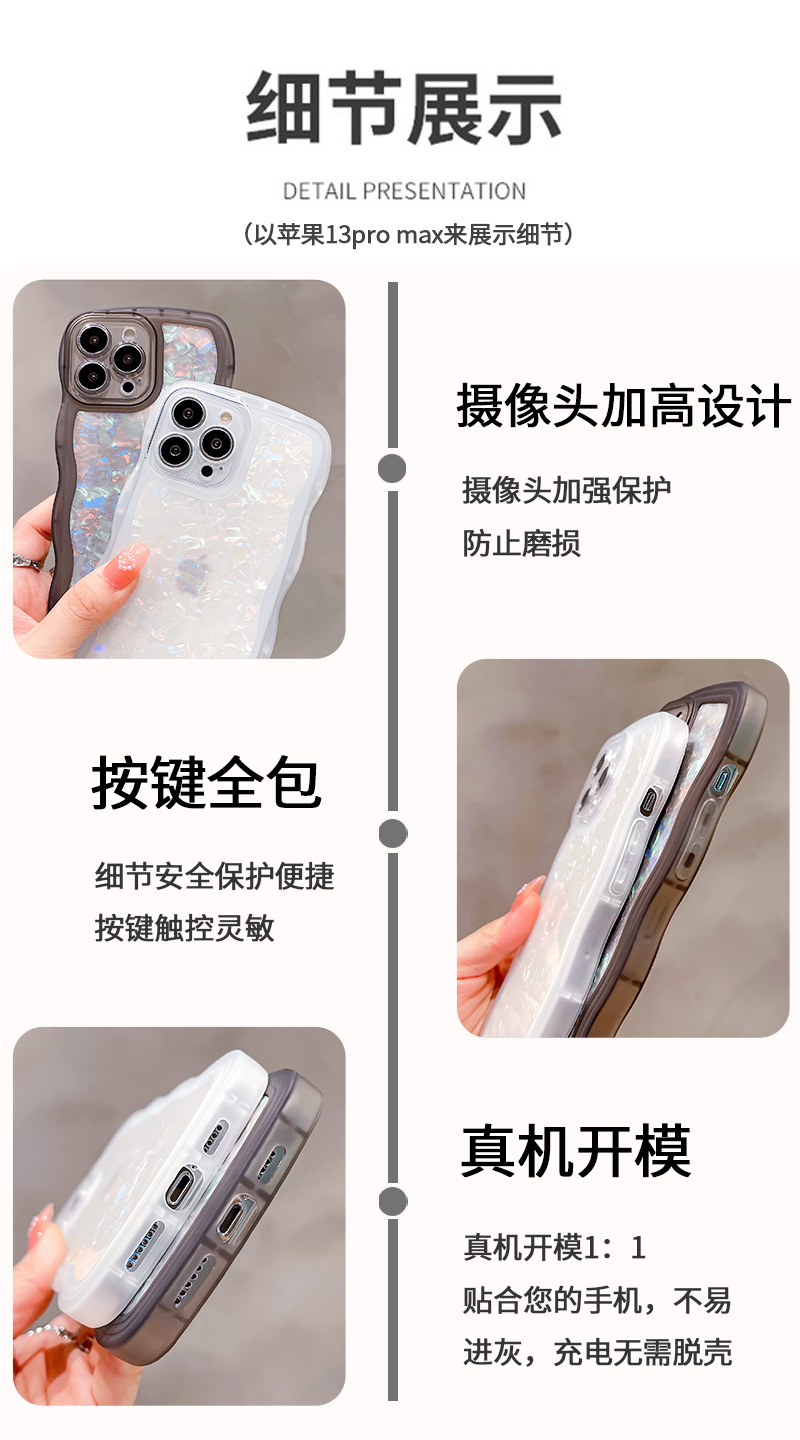 细节展示

DETAIL PRESENTATION

（以苹果13pro max来展示细节）

摄像头加高设计

摄像头加强保护
防止磨损

按键全包

细节安全保护便捷
按键触控灵敏

真机开模

真机开模1：1
贴合您的手机，不易进灰，充电无需脱壳