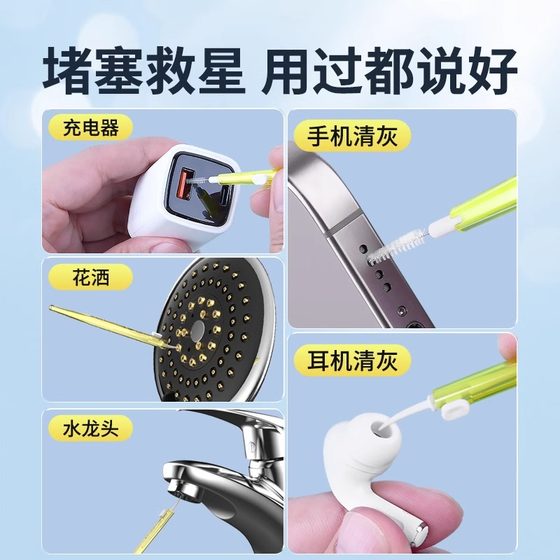 堵塞救星 用过都说好

充电器

花洒

水龙头

手机清灰

耳机清灰