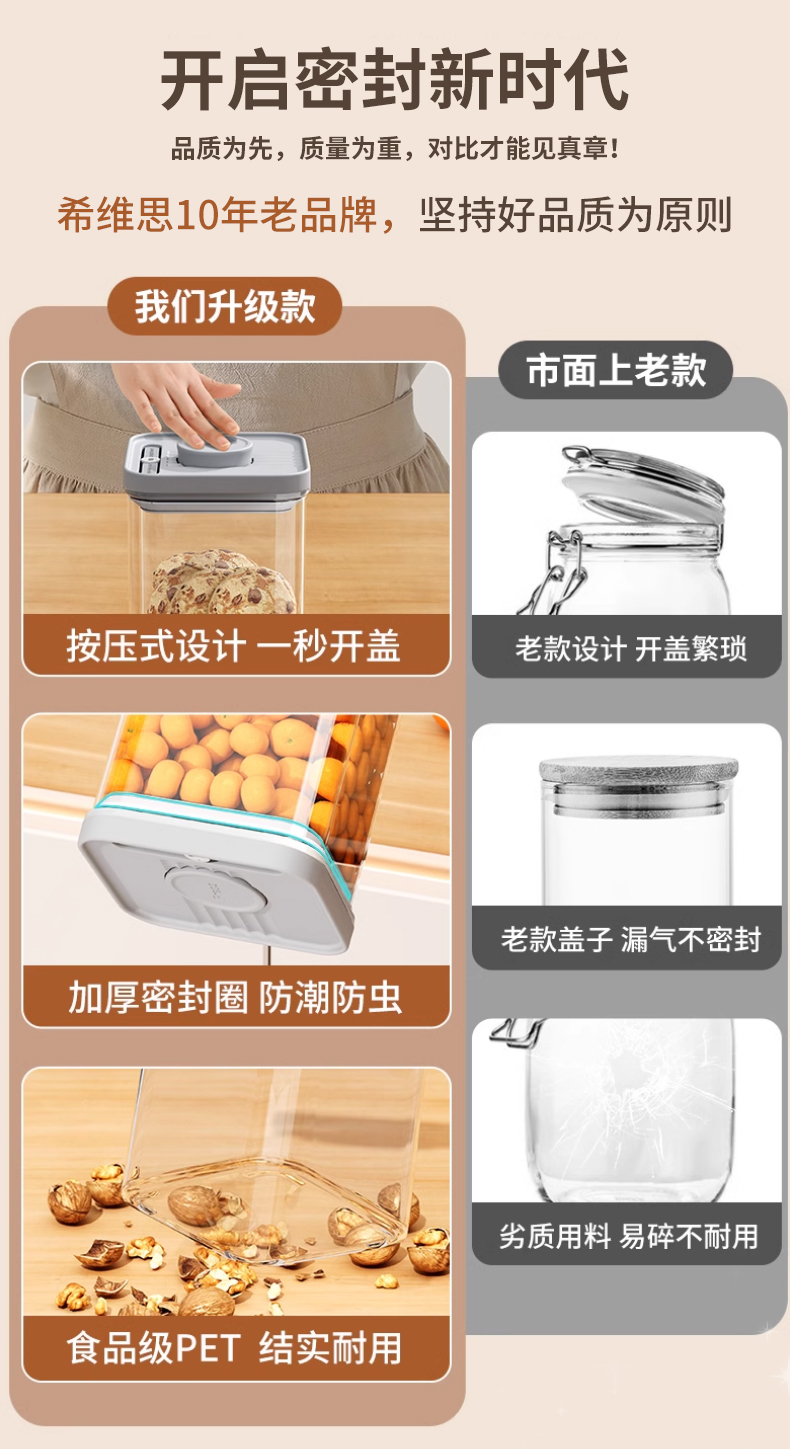 开启密封新时代

品质为先，质量为重，对比才能见真章！

希维思10年老品牌，坚持好品质为原则

我们升级款

按压式设计 一秒开盖

加厚密封圈 防潮防虫

食品级PET 结实耐用

市面上老款

老款设计 开盖繁琐

老款盖子 漏气不密封

劣质用料 易碎不耐用