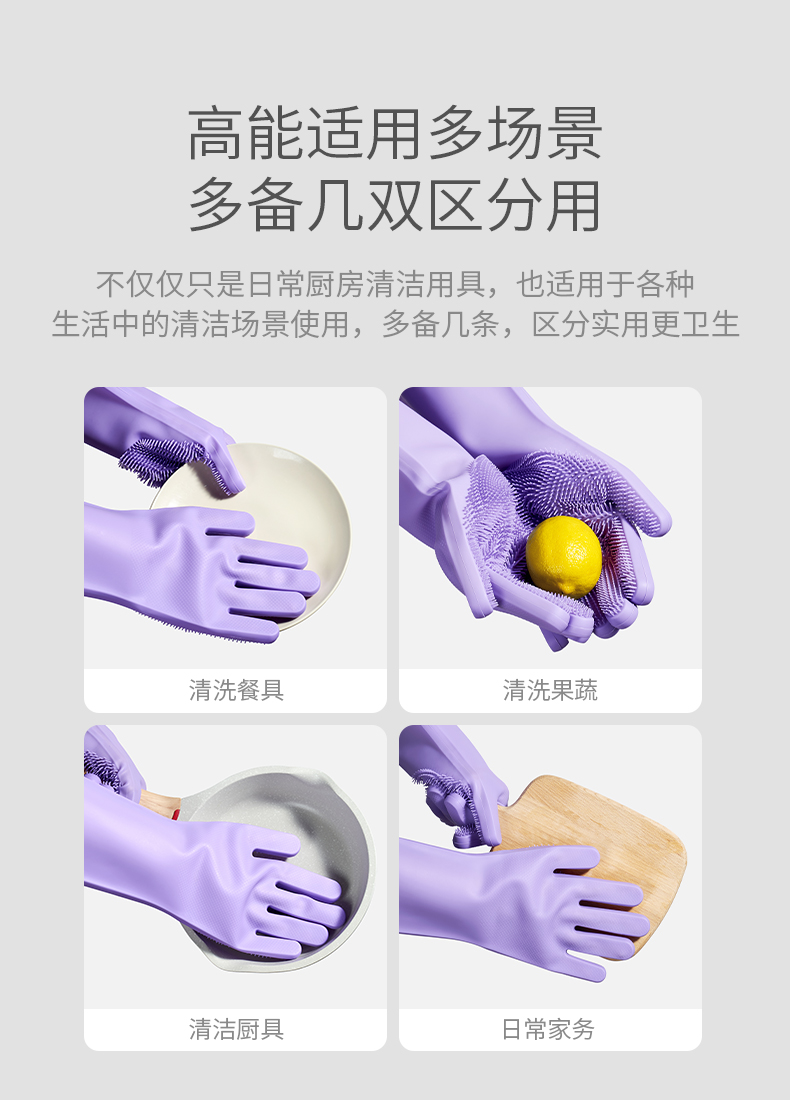 高能适用多场景
多备几双区分用

不仅仅只是日常厨房清洁用具，也适用于各种生活中的清洁场景使用，多备几条，区分实用更卫生

清洗餐具

清洗果蔬

清洁厨具

日常家务