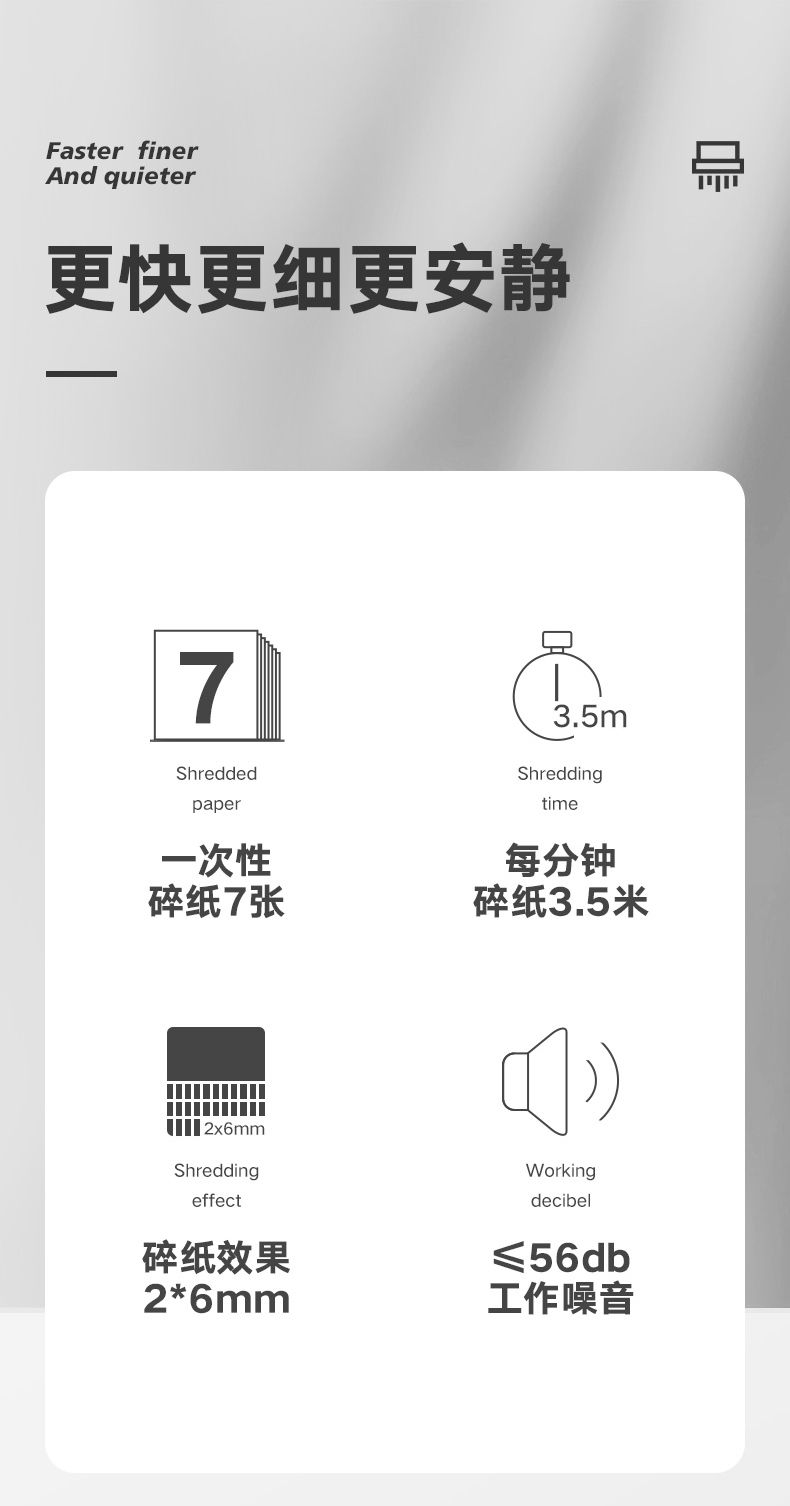 Faster finer
And quieter

更快更细更安静

7

Shredded
paper

一次性
碎纸7张

3.5m

Shredding
time

每分钟
碎纸3.5米

2x6mm

Shredding
effect

碎纸效果
2*6mm

Working
decibel

≤56db
工作噪音