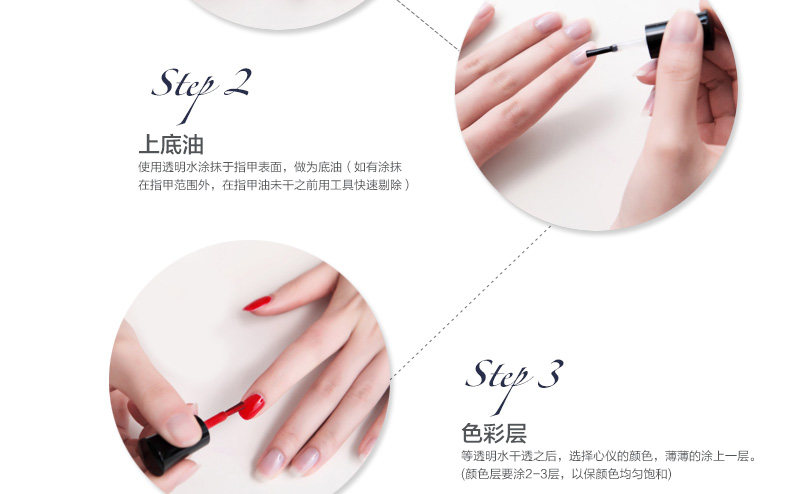 Step 2

上底油

使用透明水涂抹于指甲表面，做为底油（如有涂抹在指甲范围外，在指甲油未干之前用工具快速剔除）

Step 3

色彩层

等透明水干透之后，选择心仪的颜色，薄薄的涂上一层。(颜色层要涂2-3层，以保颜色均匀饱和)