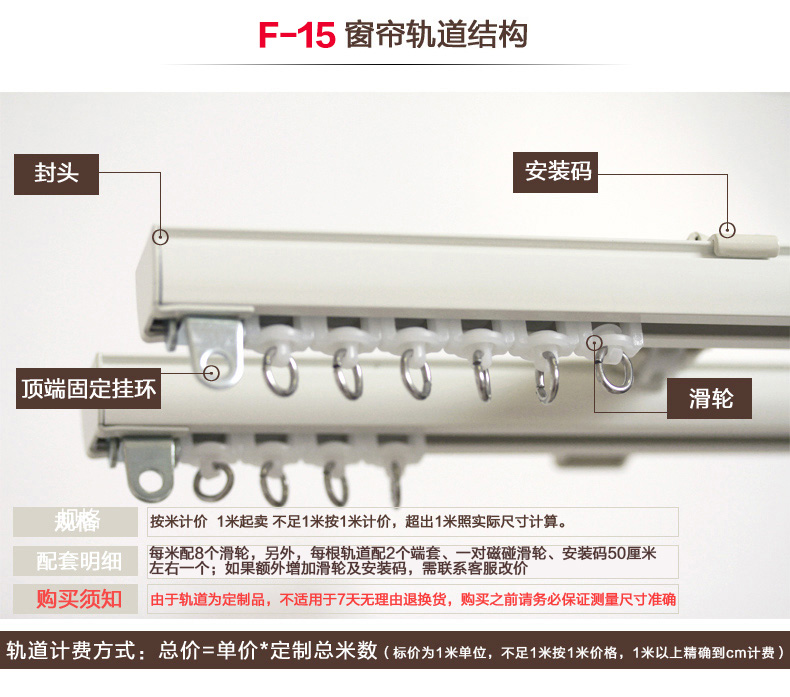 F-15 窗帘轨道结构

封头

安装码

顶端固定挂环

滑轮

| 规格 | 按米计价 1米起卖 不足1米按1米计价，超出1米照实际尺寸计算。 |
|---|---|
| 配套明细 | 每米配8个滑轮，另外，每根轨道配2个端套、一对磁碰滑轮、安装码50厘米左右一个；如果额外增加滑轮及安装码，需联系客服改价 |
| 购买须知 | 由于轨道为定制品，不适用于7天无理由退换货，购买之前请务必保证测量尺寸准确 |

轨道计费方式：总价=单价*定制总米数（标价为1米单位，不足1米按1米价格，1米以上精确到cm计费）