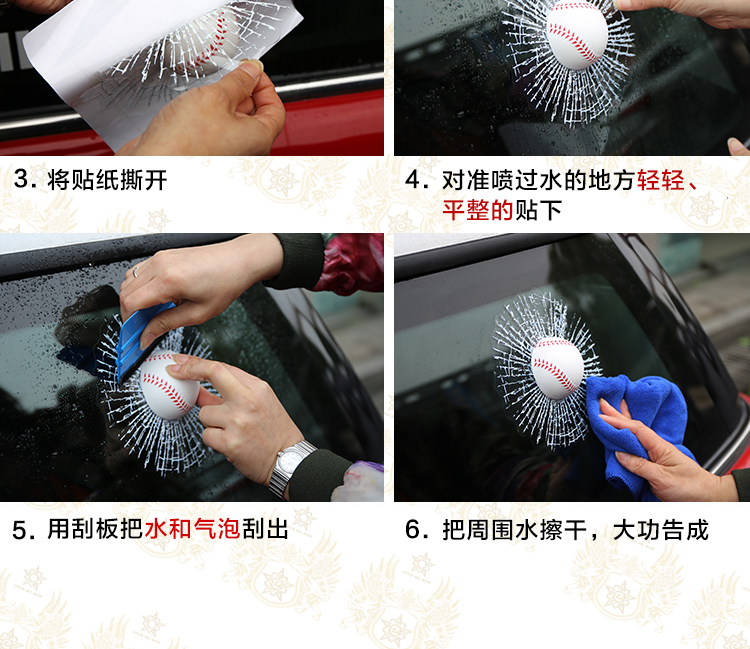 3. 将贴纸撕开

4. 对准喷过水的地方轻轻、平整的贴下

5. 用刮板把水和气泡刮出

6. 把周围水擦干，大功告成