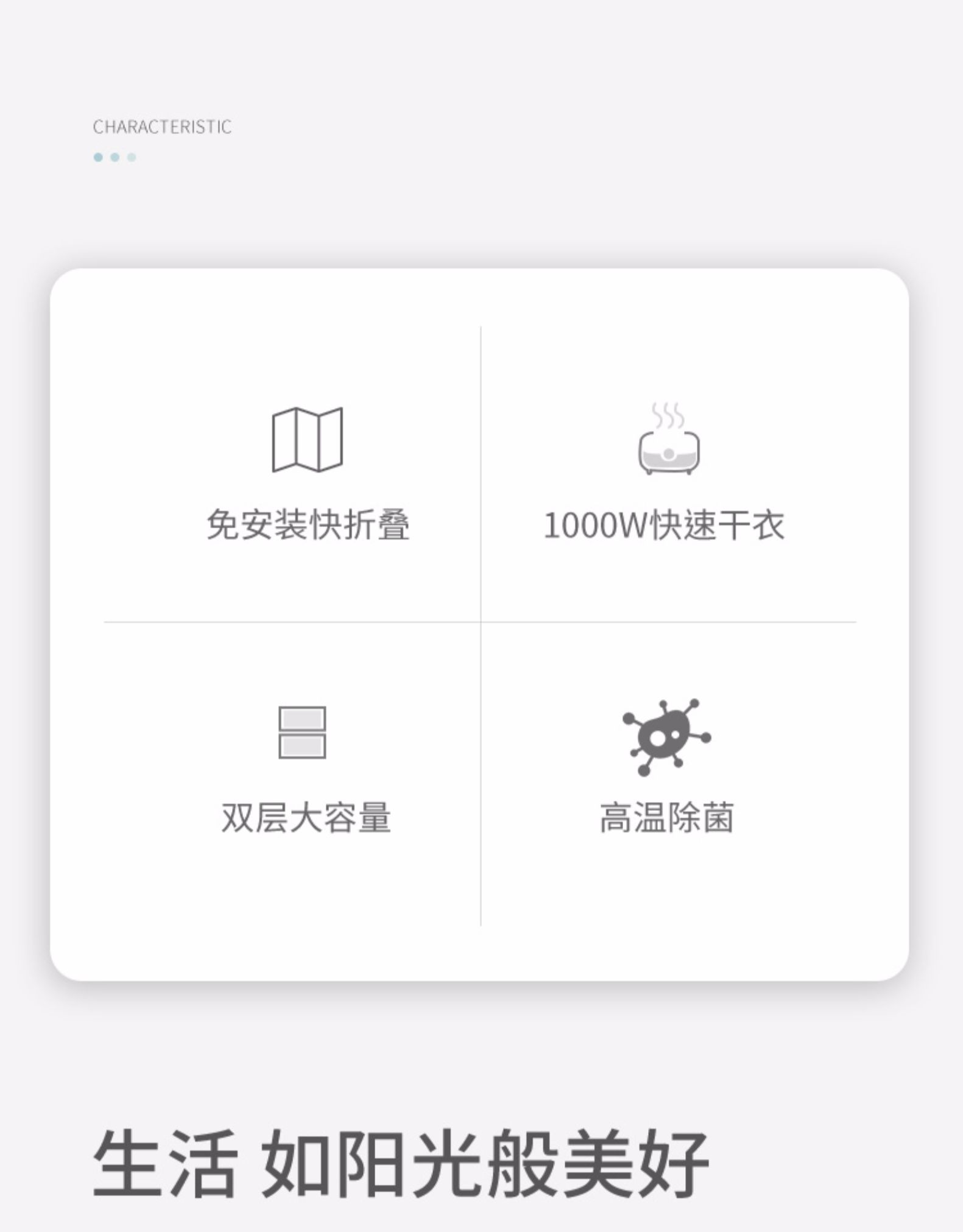 CHARACTERISTIC

免安装快折叠

1000W快速干衣

双层大容量

高温除菌

生活 如阳光般美好