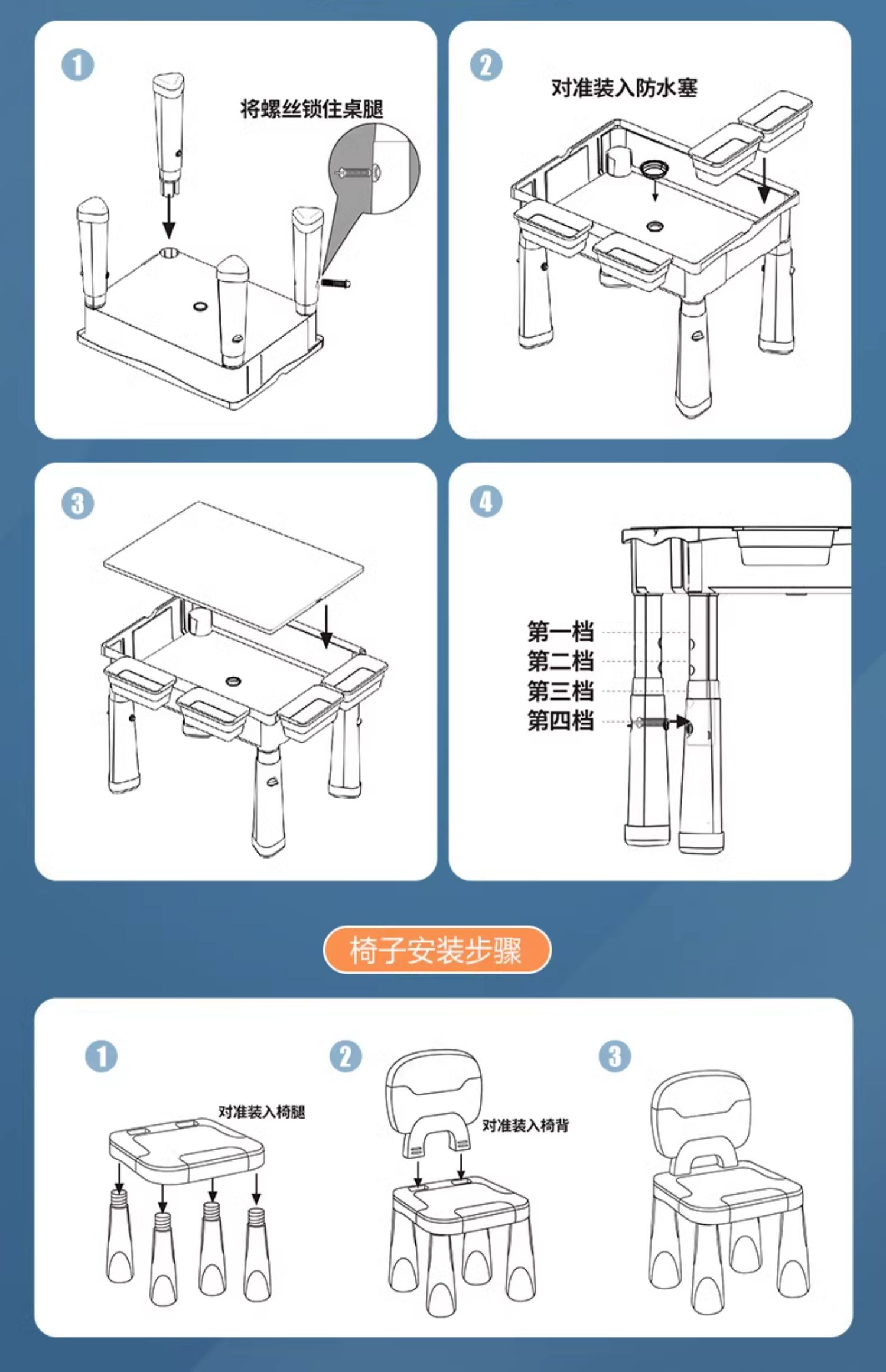 1
将螺丝锁住桌腿

2
对准装入防水塞

3

4
第一档
第二档
第三档
第四档

椅子安装步骤

1
对准装入椅腿

2
对准装入椅背

3