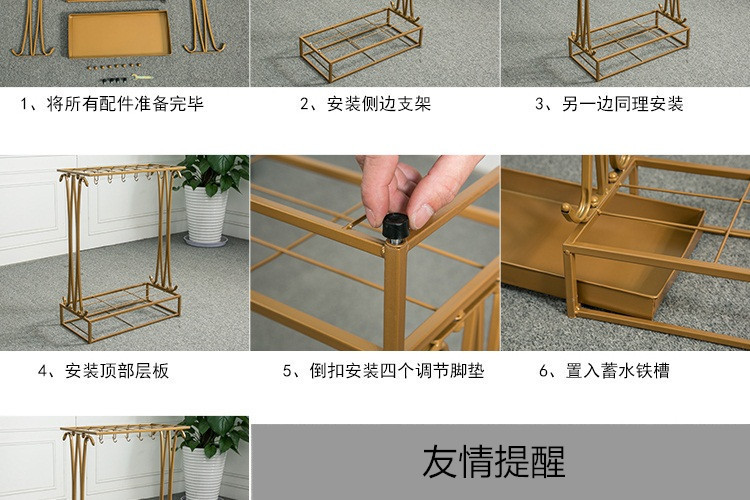 1、将所有配件准备完毕

2、安装侧边支架

3、另一边同理安装

4、安装顶部层板

5、倒扣安装四个调节脚垫

6、置入蓄水铁槽

友情提醒