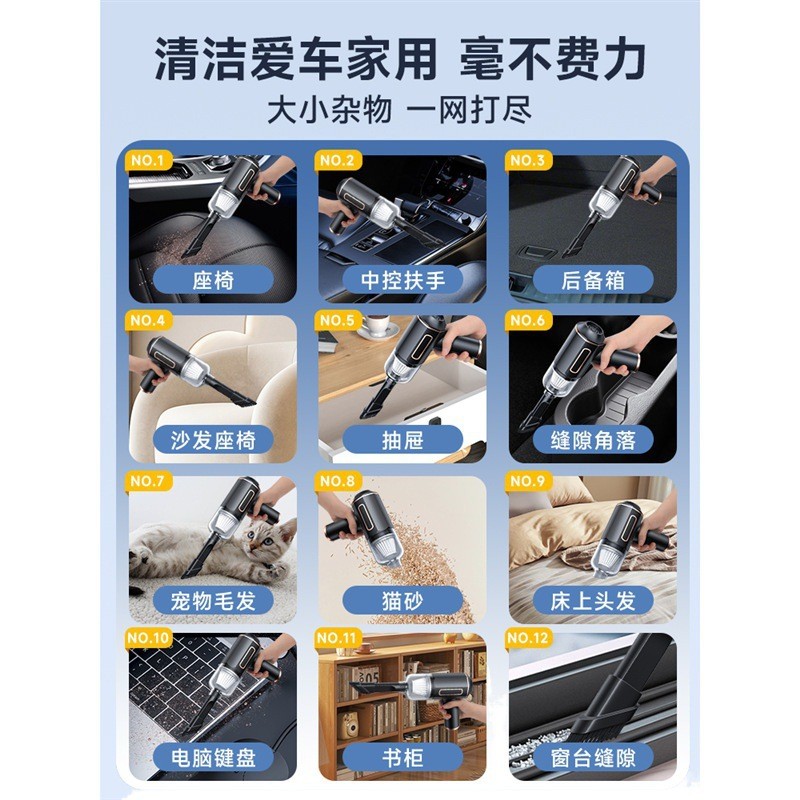 清洁爱车家用 毫不费力
大小杂物 一网打尽

NO.1
座椅

NO.2
中控扶手

NO.3
后备箱

NO.4
沙发座椅

NO.5
抽屉

NO.6
缝隙角落

NO.7
宠物毛发

NO.8
猫砂

NO.9
床上头发

NO.10
电脑键盘

NO.11
书柜

NO.12
窗台缝隙