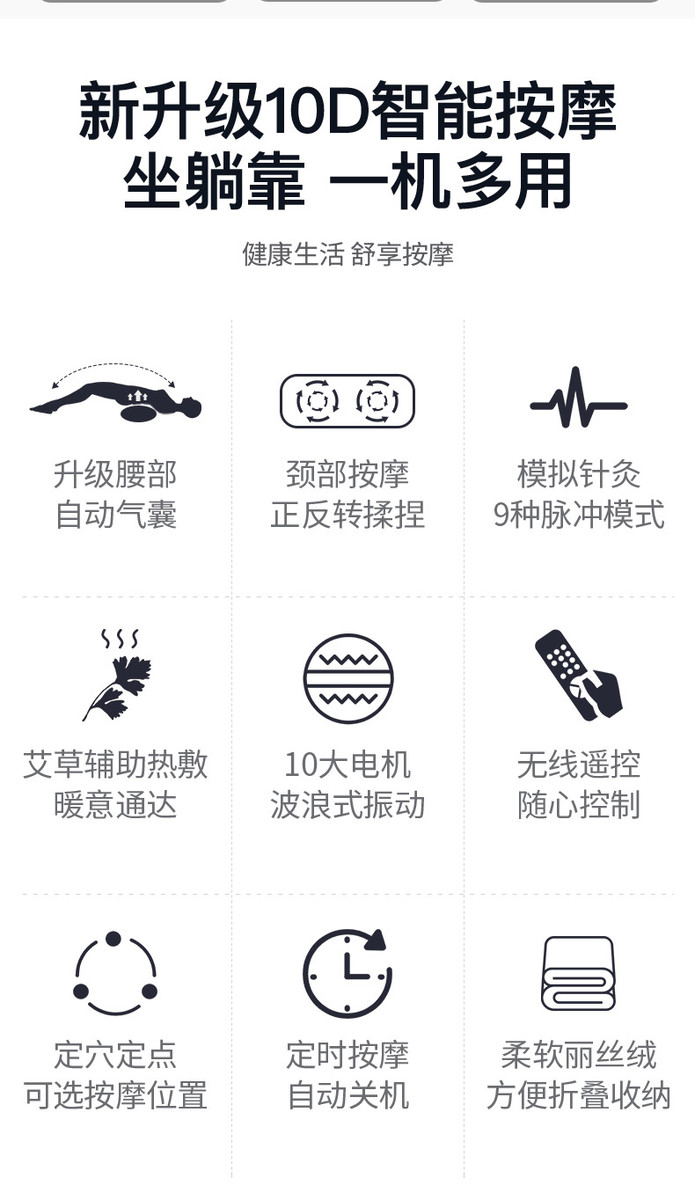 新升级10D智能按摩
坐躺靠 一机多用

健康生活 舒享按摩

升级腰部
自动气囊

颈部按摩
正反转揉捏

模拟针灸
9种脉冲模式

艾草辅助热敷
暖意通达

10大电机
波浪式振动

无线遥控
随心控制

定穴定点
可选按摩位置

定时按摩
自动关机

柔软丽丝绒
方便折叠收纳