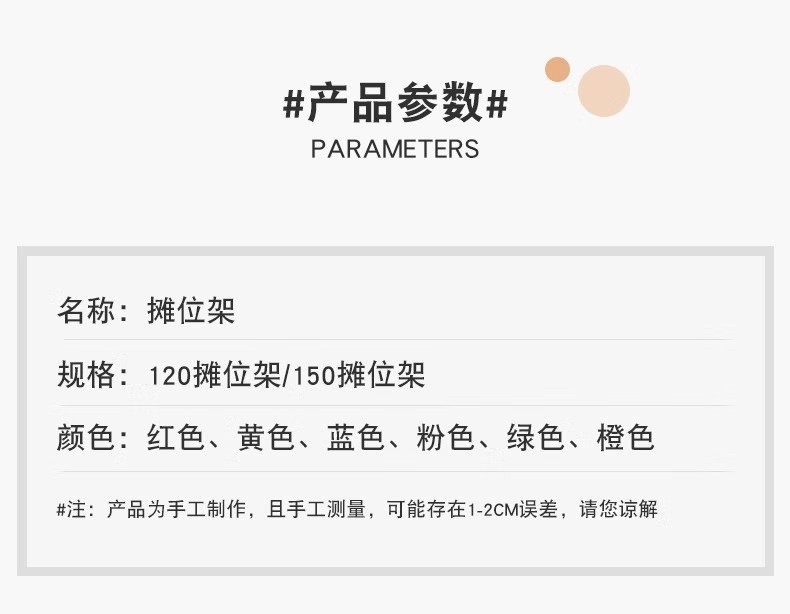 #产品参数#
PARAMETERS

名称：摊位架

规格：120摊位架/150摊位架

颜色：红色、黄色、蓝色、粉色、绿色、橙色

#注：产品为手工制作，且手工测量，可能存在1-2CM误差，请您谅解