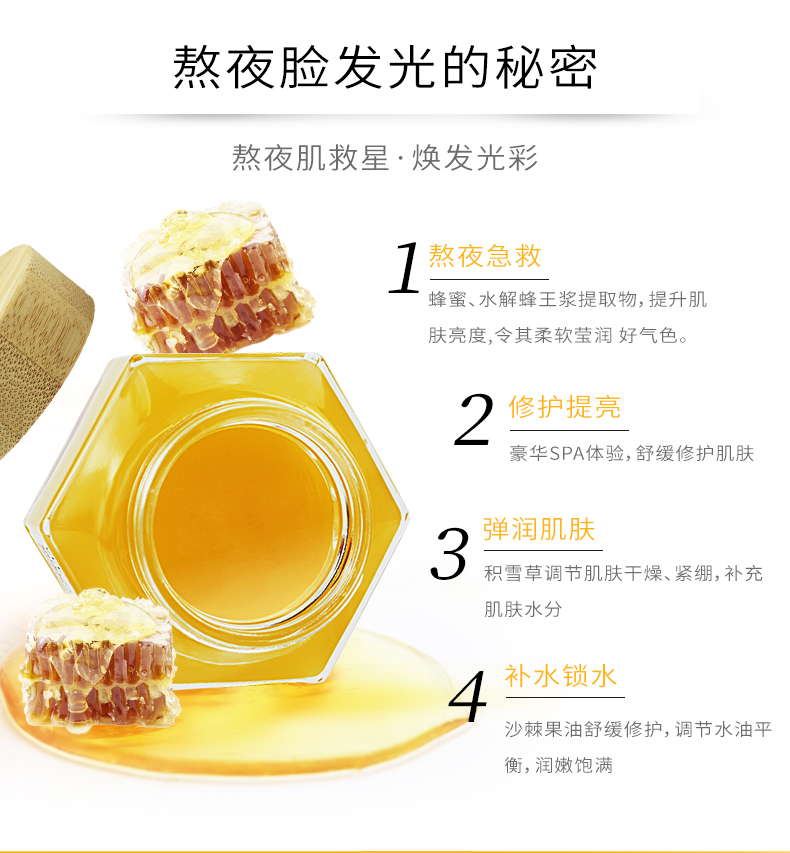 熬夜脸发光的秘密

熬夜肌救星·焕发光彩

1 熬夜急救

蜂蜜、水解蜂王浆提取物，提升肌肤亮度，令其柔软莹润 好气色。

2 修护提亮

豪华SPA体验，舒缓修护肌肤

3 弹润肌肤

积雪草调节肌肤干燥、紧绷，补充肌肤水分

4 补水锁水

沙棘果油舒缓修护，调节水油平衡，润嫩饱满