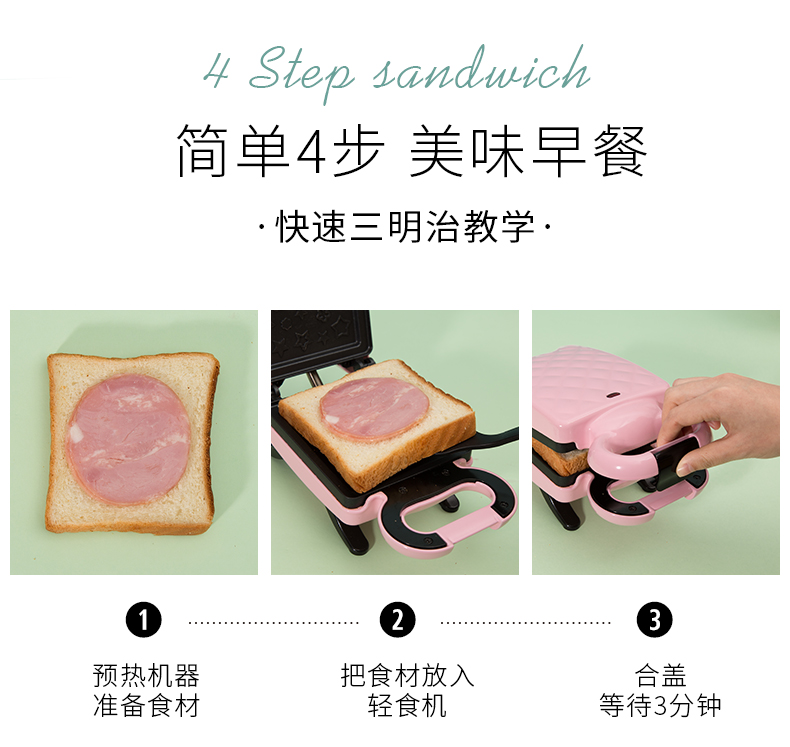 4 Step sandwich

简单4步 美味早餐

·快速三明治教学·

1

预热机器
准备食材

2

把食材放入
轻食机

3

合盖
等待3分钟