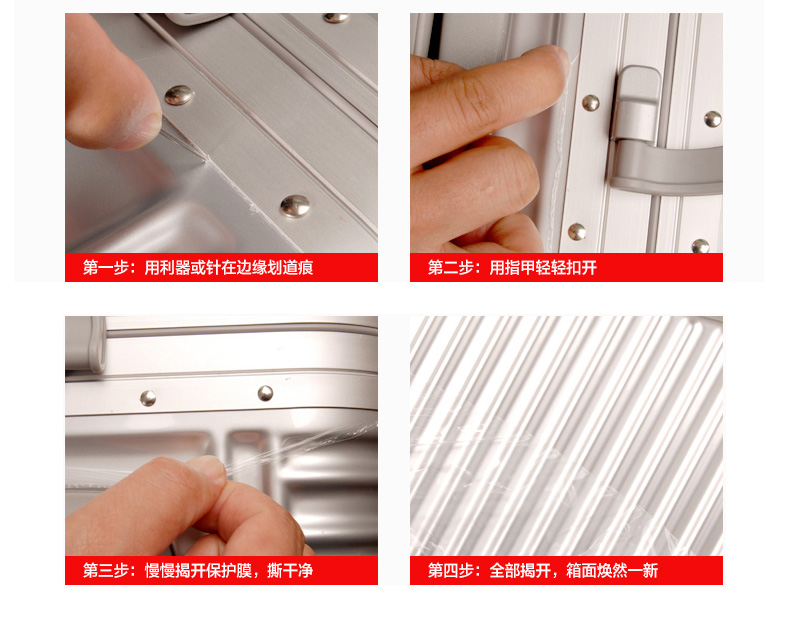 第一步：用利器或针在边缘划道痕

第二步：用指甲轻轻扣开

第三步：慢慢揭开保护膜，撕干净

第四步：全部揭开，箱面焕然一新