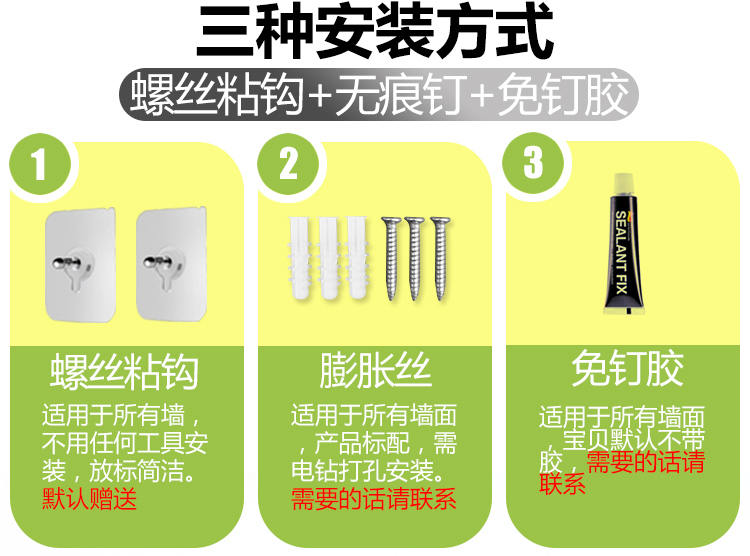 三种安装方式

螺丝粘钩+无痕钉+免钉胶

1

螺丝粘钩

适用于所有墙，不用任何工具安装，放标简洁。默认赠送

2

膨胀丝

适用于所有墙面，产品标配，需电钻打孔安装。需要的话请联系

3

SEALANT FIX

免钉胶

适用于所有墙面，宝贝默认不带胶，需要的话请联系