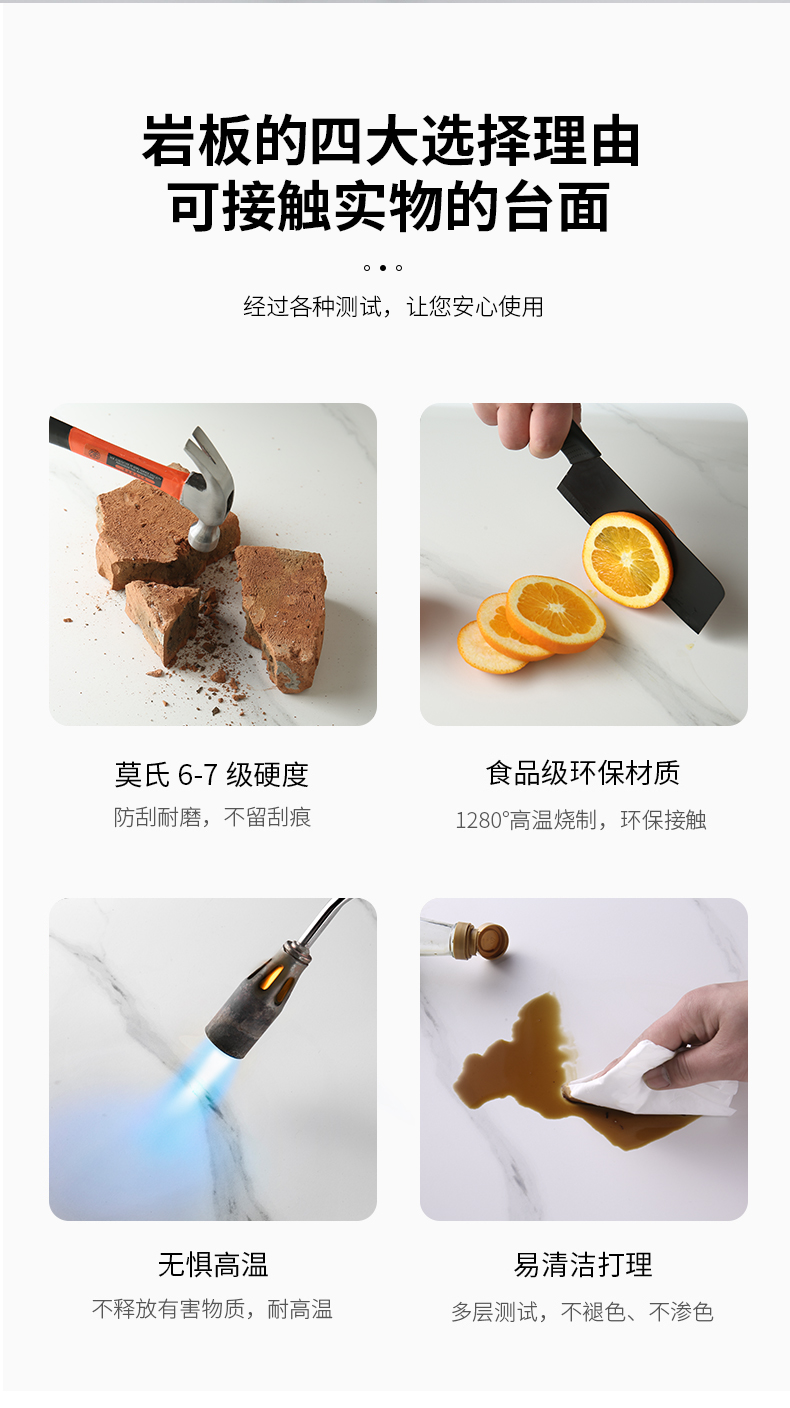 岩板的四大选择理由
可接触实物的台面

经过各种测试，让您安心使用

莫氏 6-7 级硬度
防刮耐磨，不留刮痕

食品级环保材质
1280°高温烧制，环保接触

无惧高温
不释放有害物质，耐高温

易清洁打理
多层测试，不褪色、不渗色