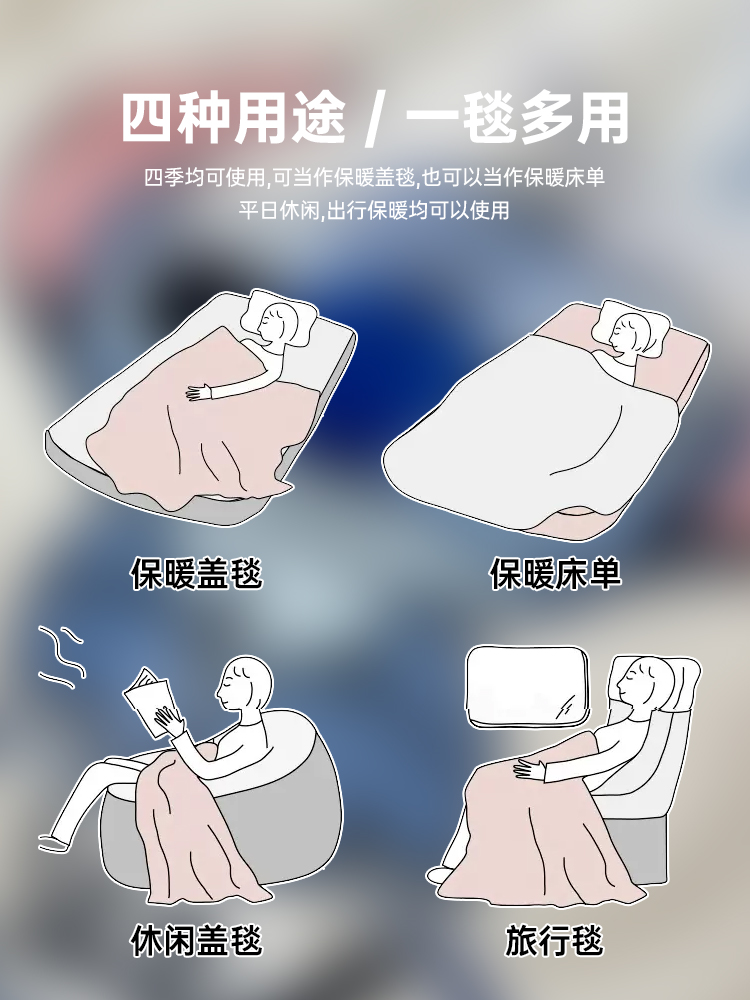 四种用途 / 一毯多用

四季均可使用,可当作保暖盖毯,也可以当作保暖床单
平日休闲,出行保暖均可以使用

保暖盖毯

保暖床单

休闲盖毯

旅行毯